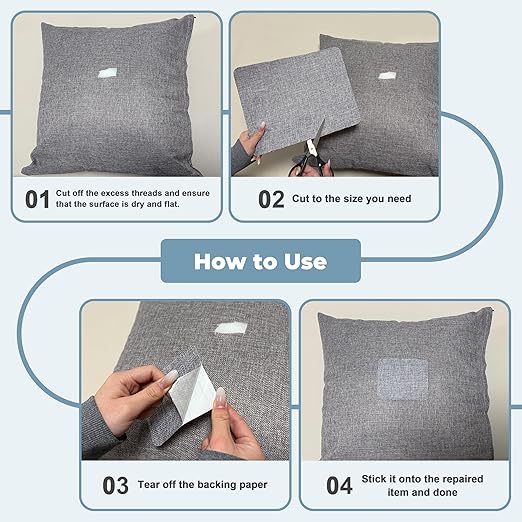 01 Cut off the excess threads and ensure that the surface is dry and flat.

02 Cut to the size you need

How to Use

03 Tear off the backing paper

04 Stick it onto the repaired item and done