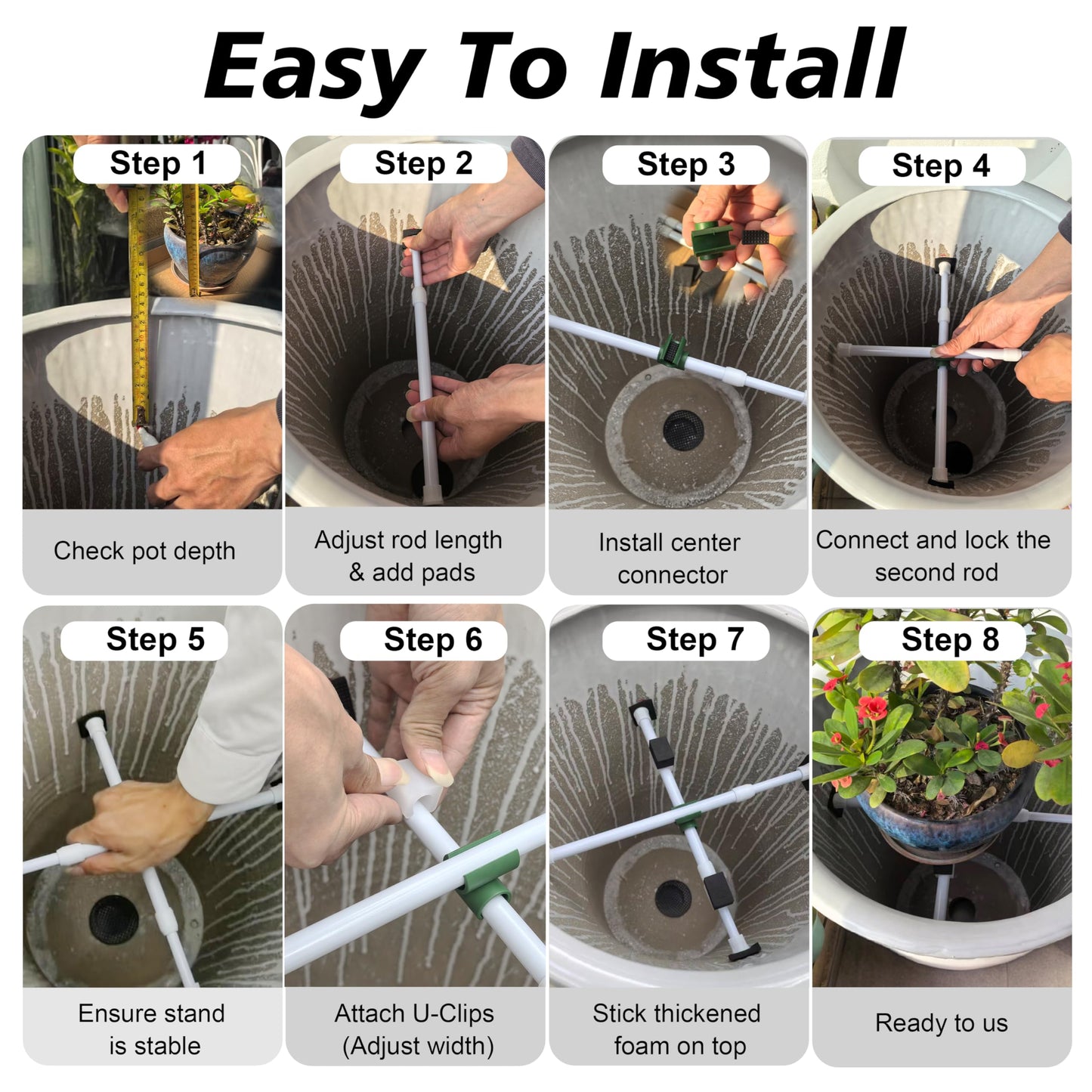 Easy To Install

Step 1

Check pot depth

Step 2

Adjust rod length & add pads

Step 3

Install center connector

Step 4

Connect and lock the second rod

Step 5

Ensure stand is stable

Step 6

Attach U-Clips (Adjust width)

Step 7

Stick thickened foam on top

Step 8

Ready to us