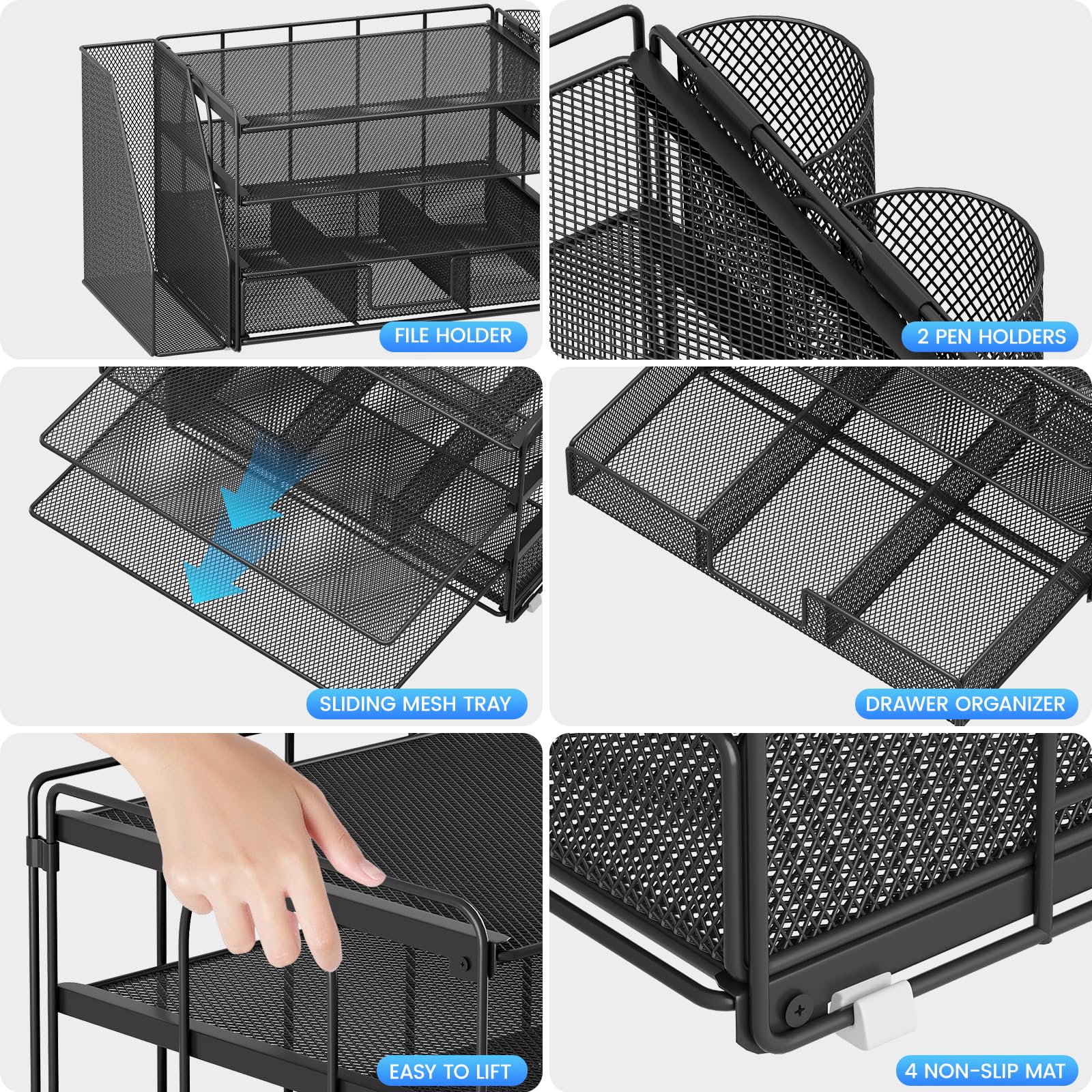 FILE HOLDER

2 PEN HOLDERS

SLIDING MESH TRAY

DRAWER ORGANIZER

EASY TO LIFT

4 NON-SLIP MAT