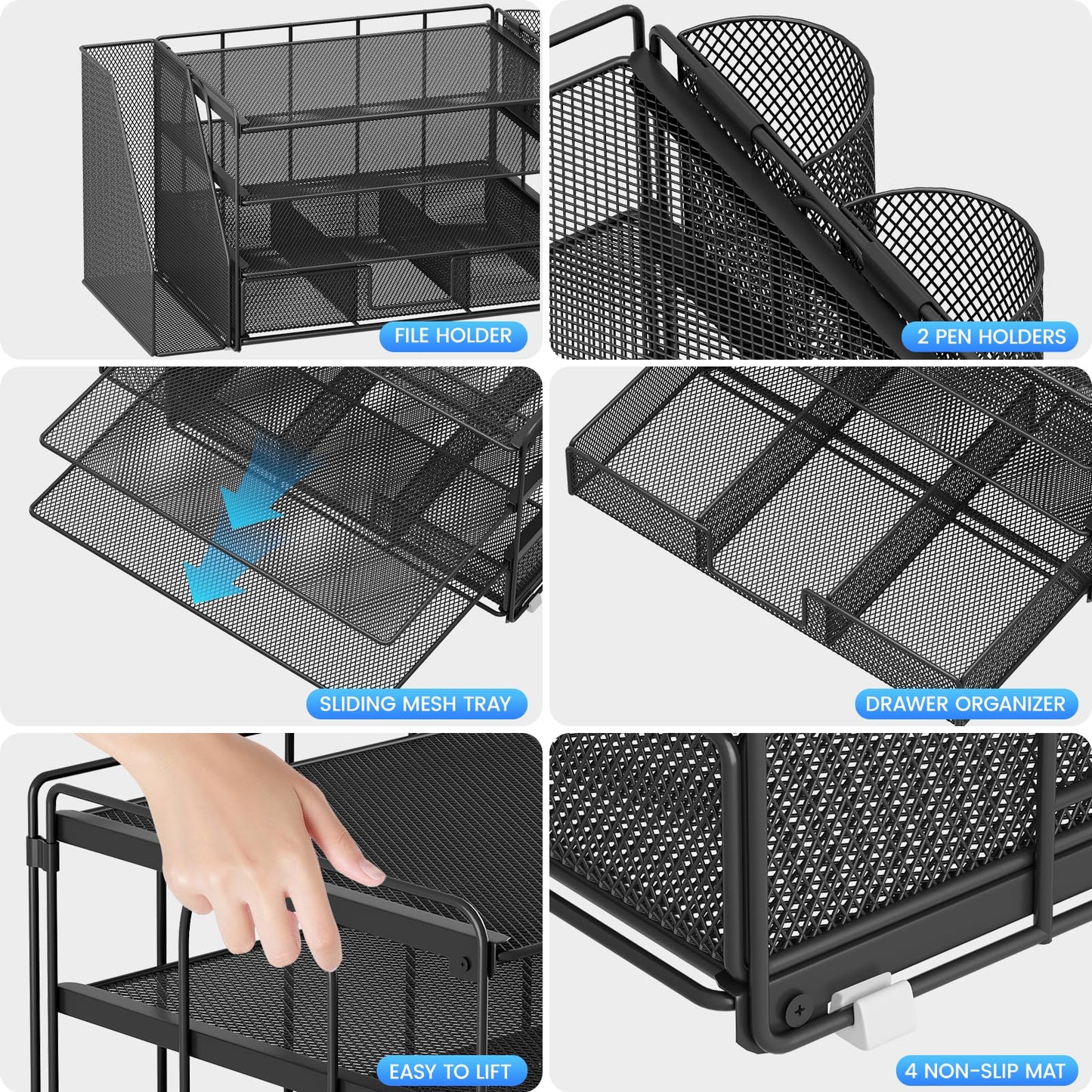 FILE HOLDER

2 PEN HOLDERS

SLIDING MESH TRAY

DRAWER ORGANIZER

EASY TO LIFT

4 NON-SLIP MAT