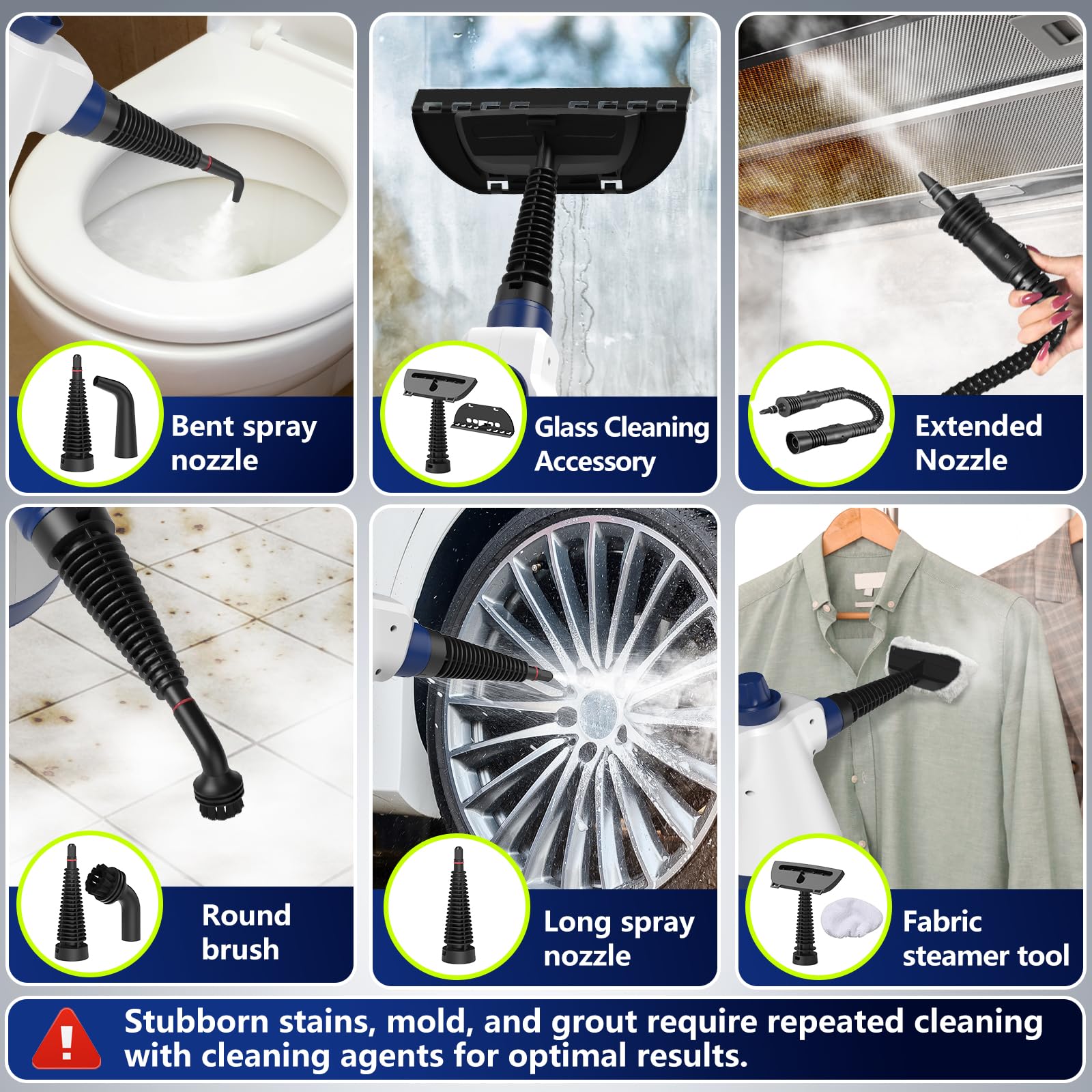 Bent spray nozzle

Glass Cleaning Accessory

Extended Nozzle

Round brush

Long spray nozzle

Fabric steamer tool

!

Stubborn stains, mold, and grout require repeated cleaning with cleaning agents for optimal results.