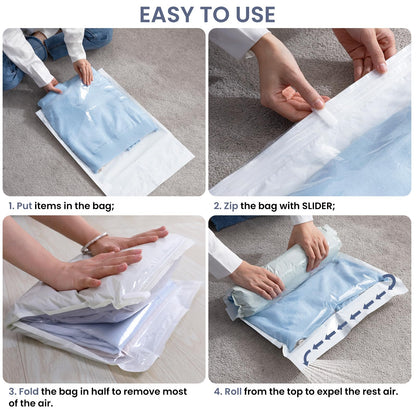 EASY TO USE

1. Put items in the bag;

2. Zip the bag with SLIDER;

3. Fold the bag in half to remove most of the air.

4. Roll from the top to expel the rest air.