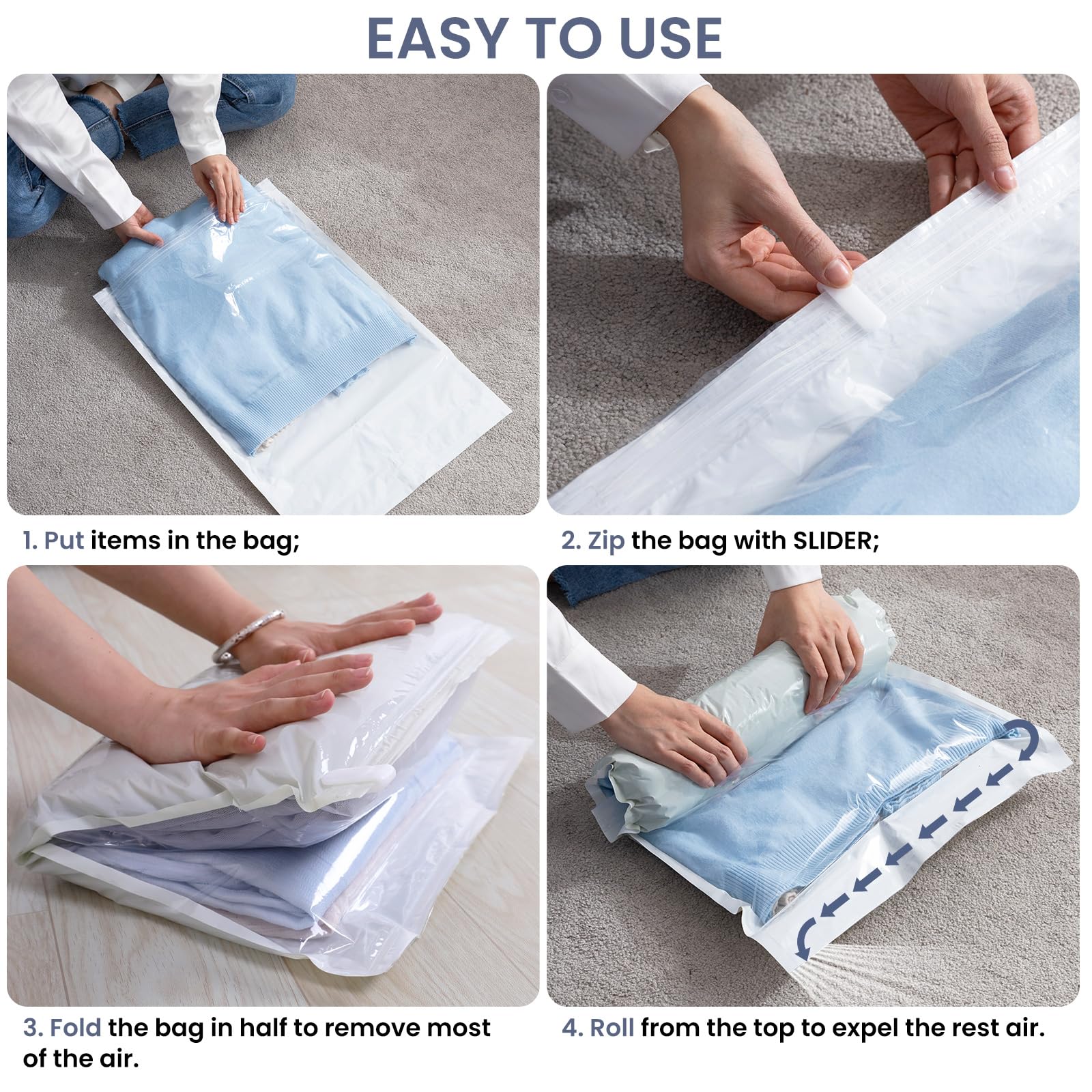 EASY TO USE

1. Put items in the bag;

2. Zip the bag with SLIDER;

3. Fold the bag in half to remove most of the air.

4. Roll from the top to expel the rest air.