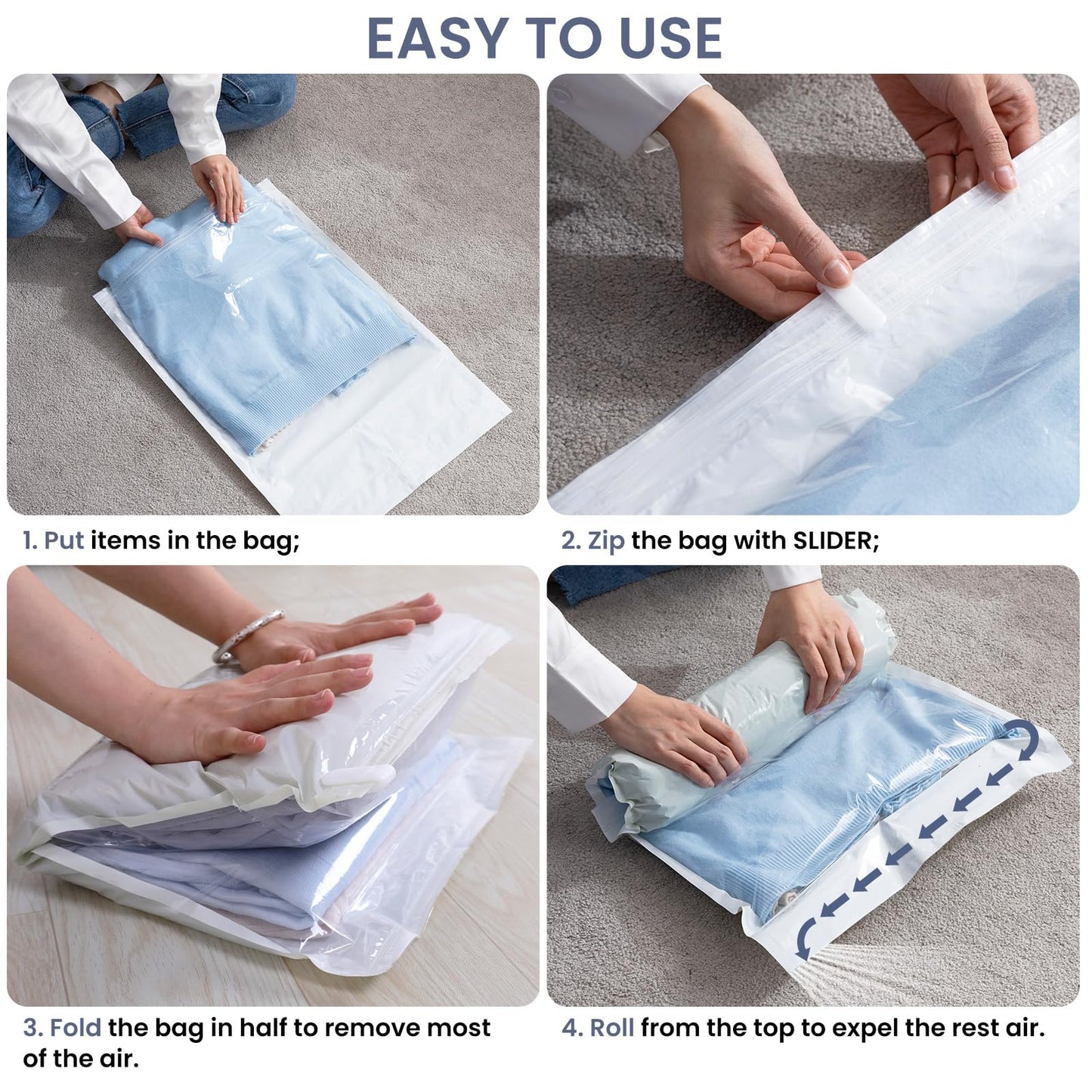 EASY TO USE

1. Put items in the bag;

2. Zip the bag with SLIDER;

3. Fold the bag in half to remove most of the air.

4. Roll from the top to expel the rest air.