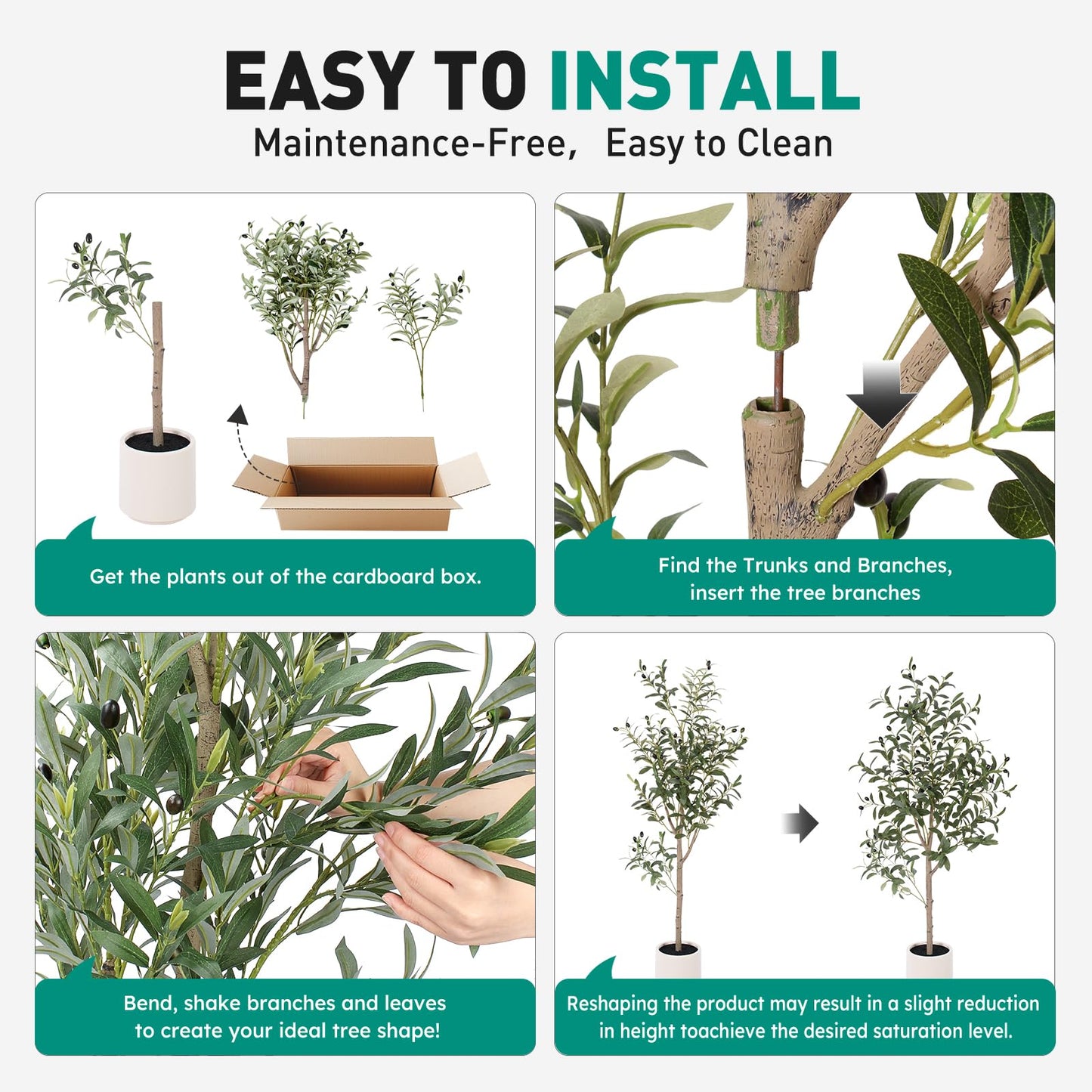 EASY TO INSTALL

Maintenance-Free, Easy to Clean

Get the plants out of the cardboard box.

Find the Trunks and Branches, insert the tree branches

Bend, shake branches and leaves to create your ideal tree shape!

Reshaping the product may result in a slight reduction in height toachieve the desired saturation level.