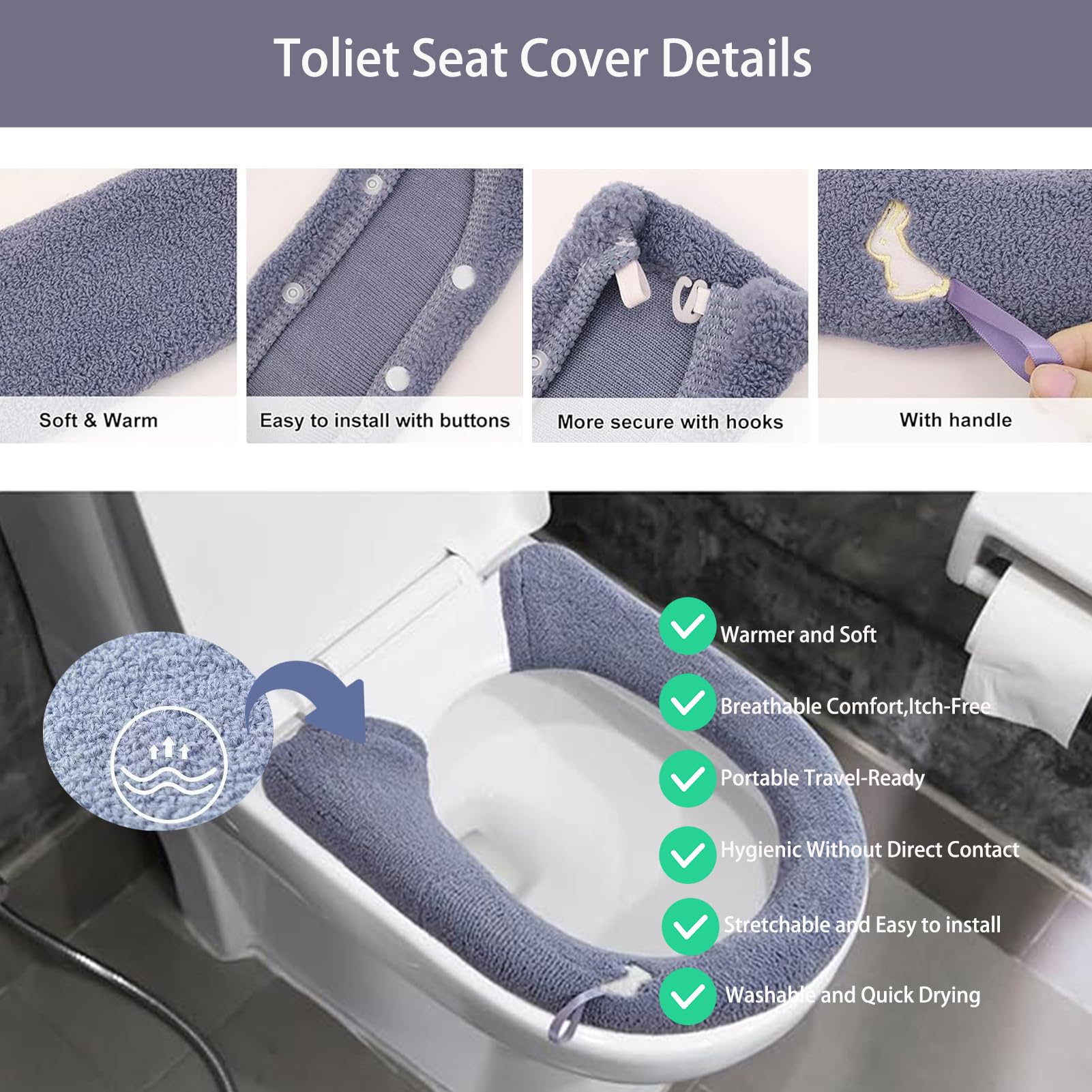 Toliet Seat Cover Details

Soft & Warm

Easy to install with buttons

More secure with hooks

With handle

Warmer and Soft

Breathable Comfort,Itch-Free

Portable Travel-Ready

Hygienic Without Direct Contact

Stretchable and Easy to install

Washable and Quick Drying