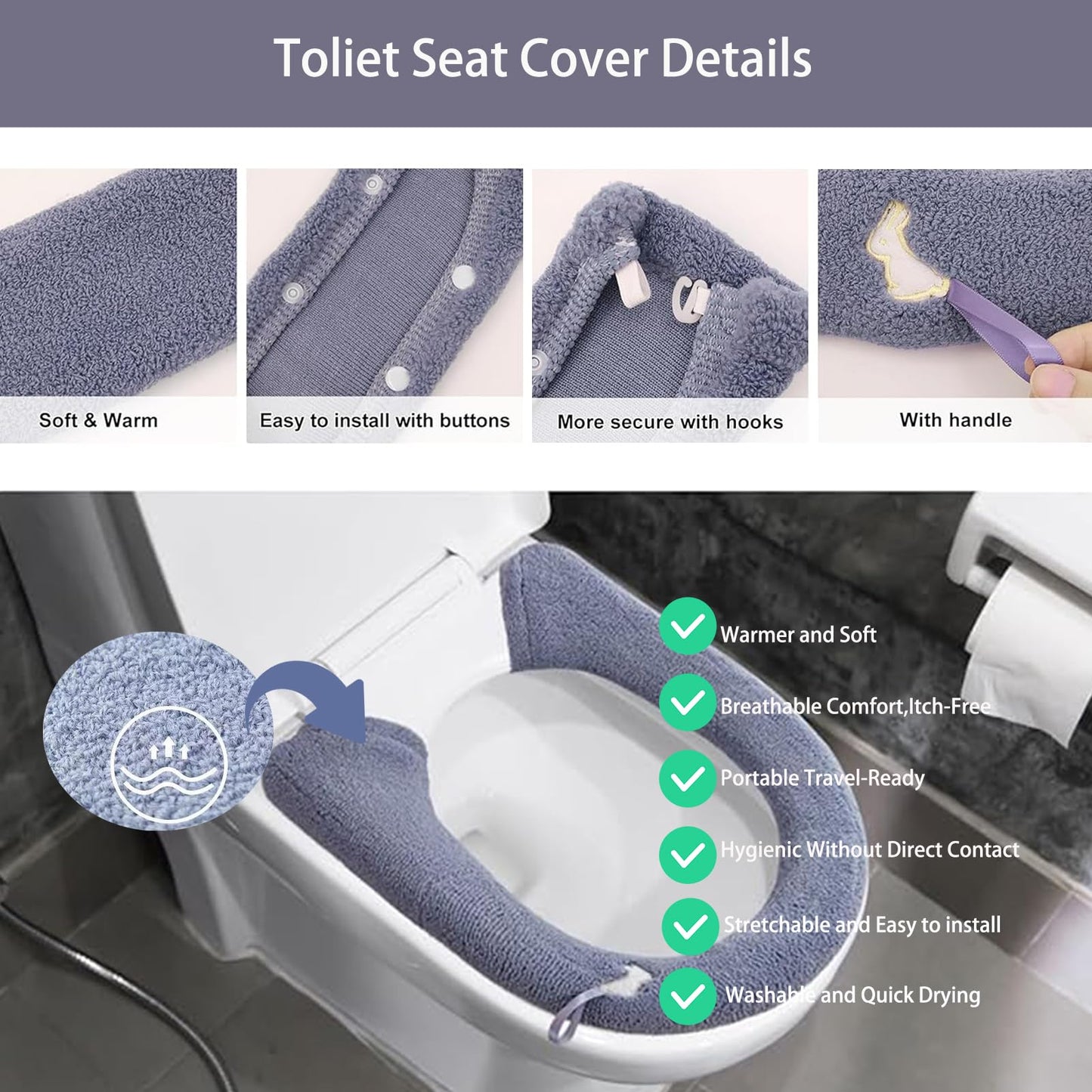 Toliet Seat Cover Details

Soft & Warm

Easy to install with buttons

More secure with hooks

With handle

Warmer and Soft

Breathable Comfort,Itch-Free

Portable Travel-Ready

Hygienic Without Direct Contact

Stretchable and Easy to install

Washable and Quick Drying