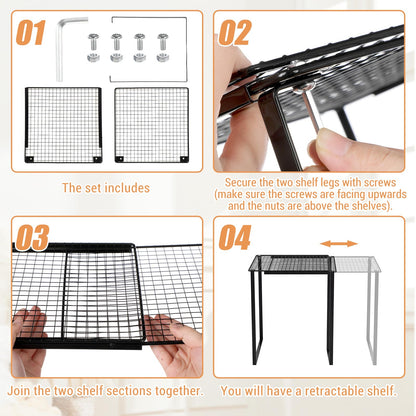 01

The set includes

02

Secure the two shelf legs with screws (make sure the screws are facing upwards and the nuts are above the shelves).

03

Join the two shelf sections together.

04

You will have a retractable shelf.