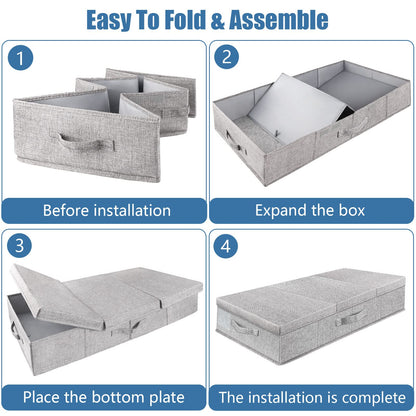 Easy To Fold & Assemble

1

Before installation

2

Expand the box

3

Place the bottom plate

4

The installation is complete