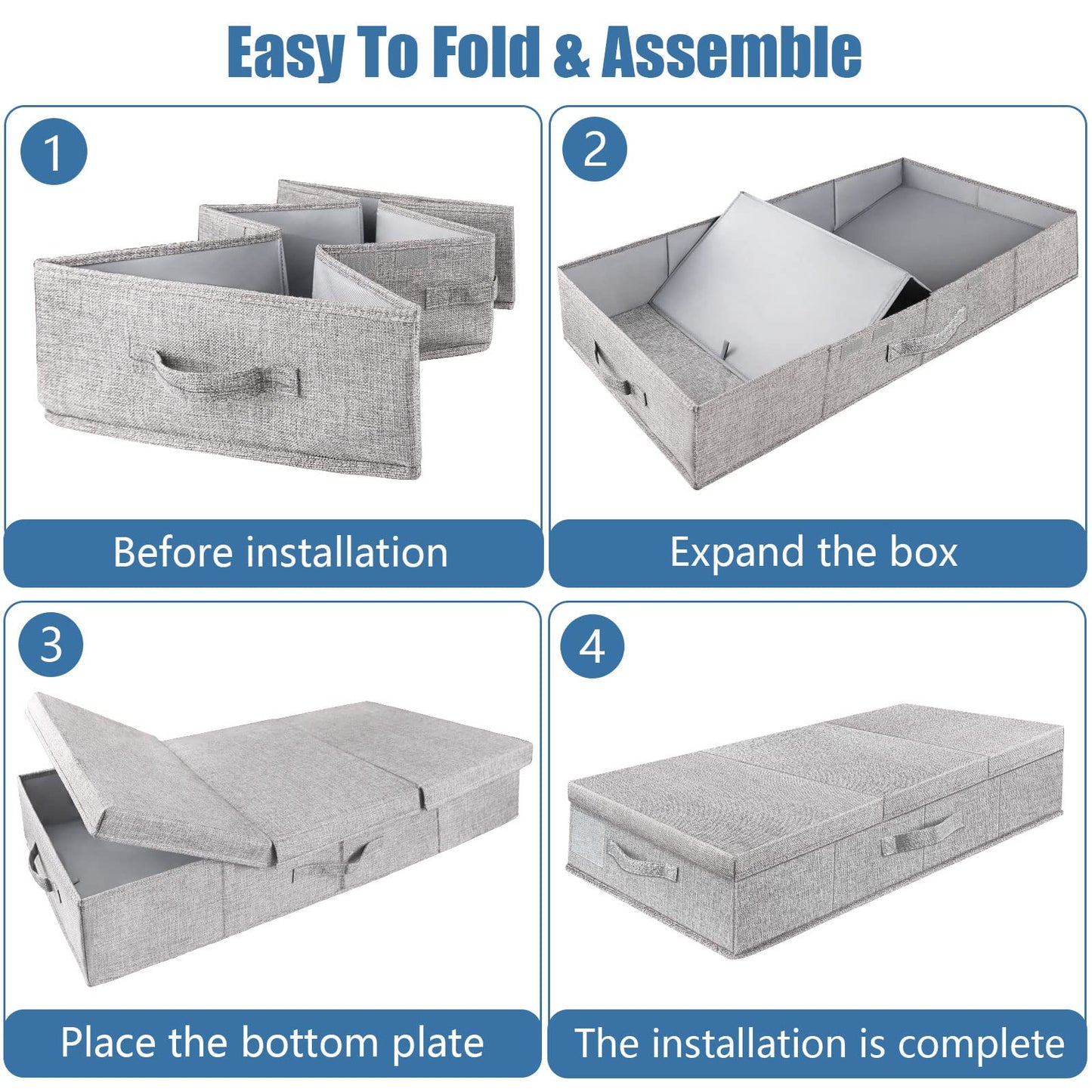 Easy To Fold & Assemble

1

Before installation

2

Expand the box

3

Place the bottom plate

4

The installation is complete