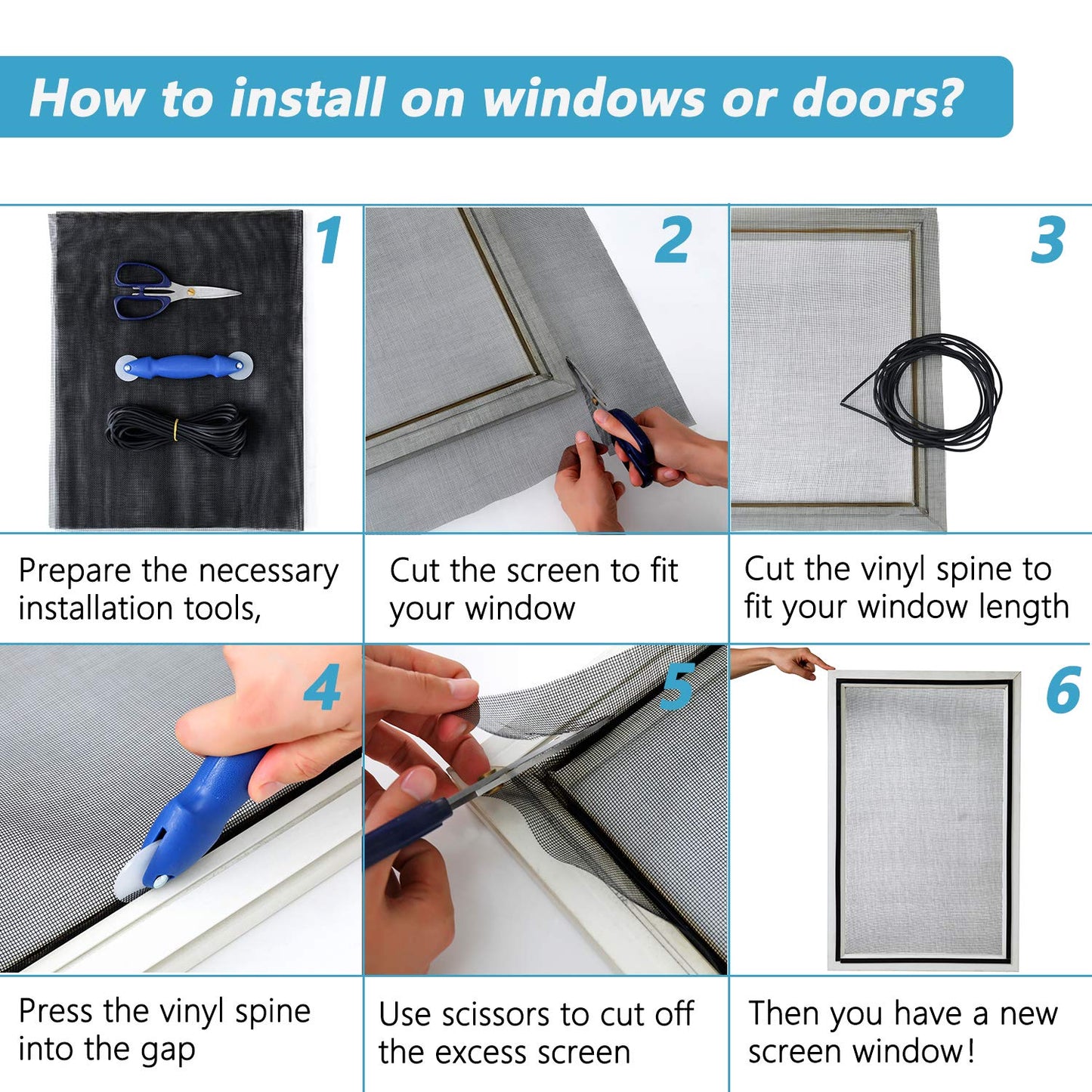 How to install on windows or doors?

1

Prepare the necessary installation tools,

2

Cut the screen to fit your window

3

Cut the vinyl spine to fit your window length

4

Press the vinyl spine into the gap

5

Use scissors to cut off the excess screen

6

Then you have a new screen window!