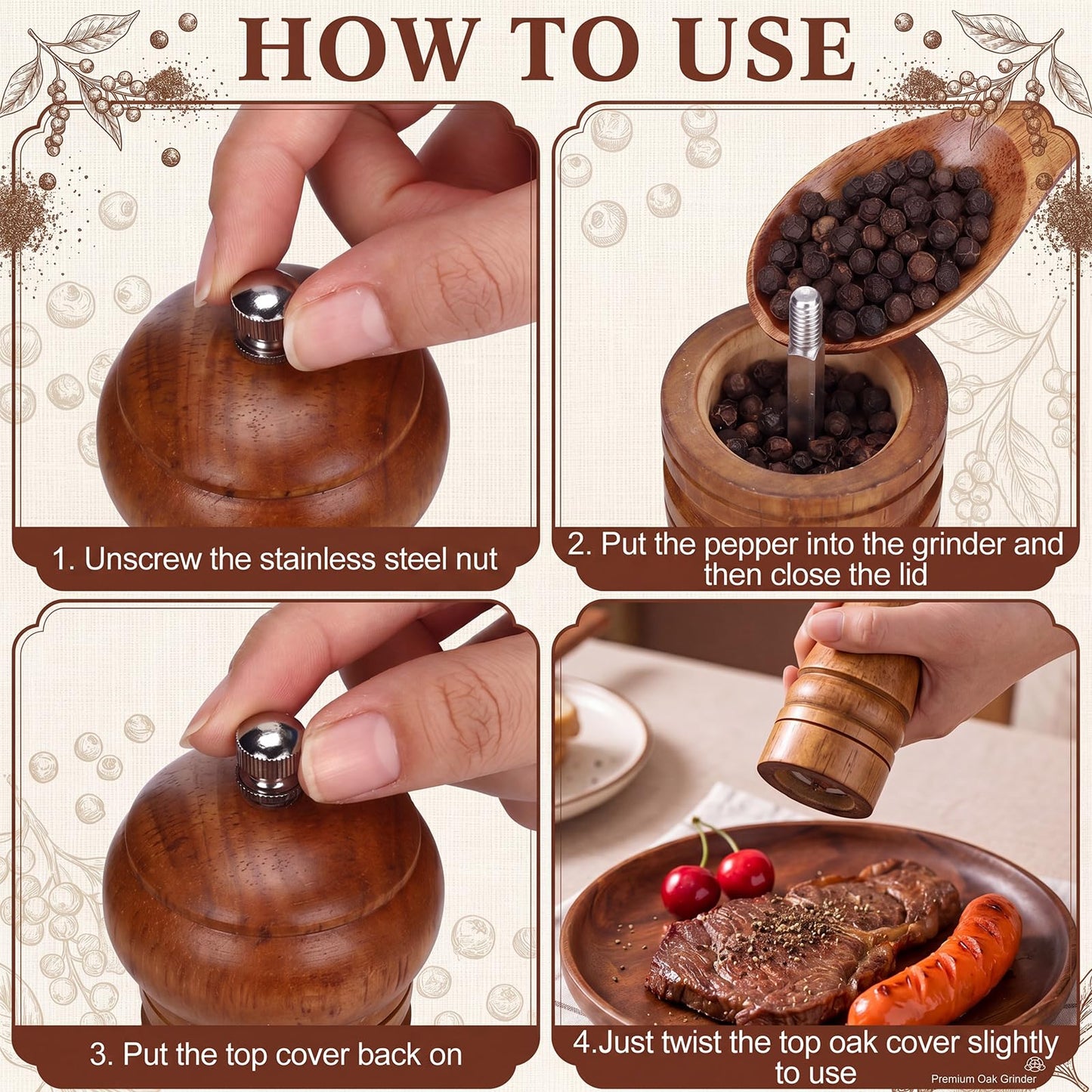 HOW TO USE

1. Unscrew the stainless steel nut

2. Put the pepper into the grinder and then close the lid

3. Put the top cover back on

4.Just twist the top oak cover slightly to use

Premium Oak Grinder