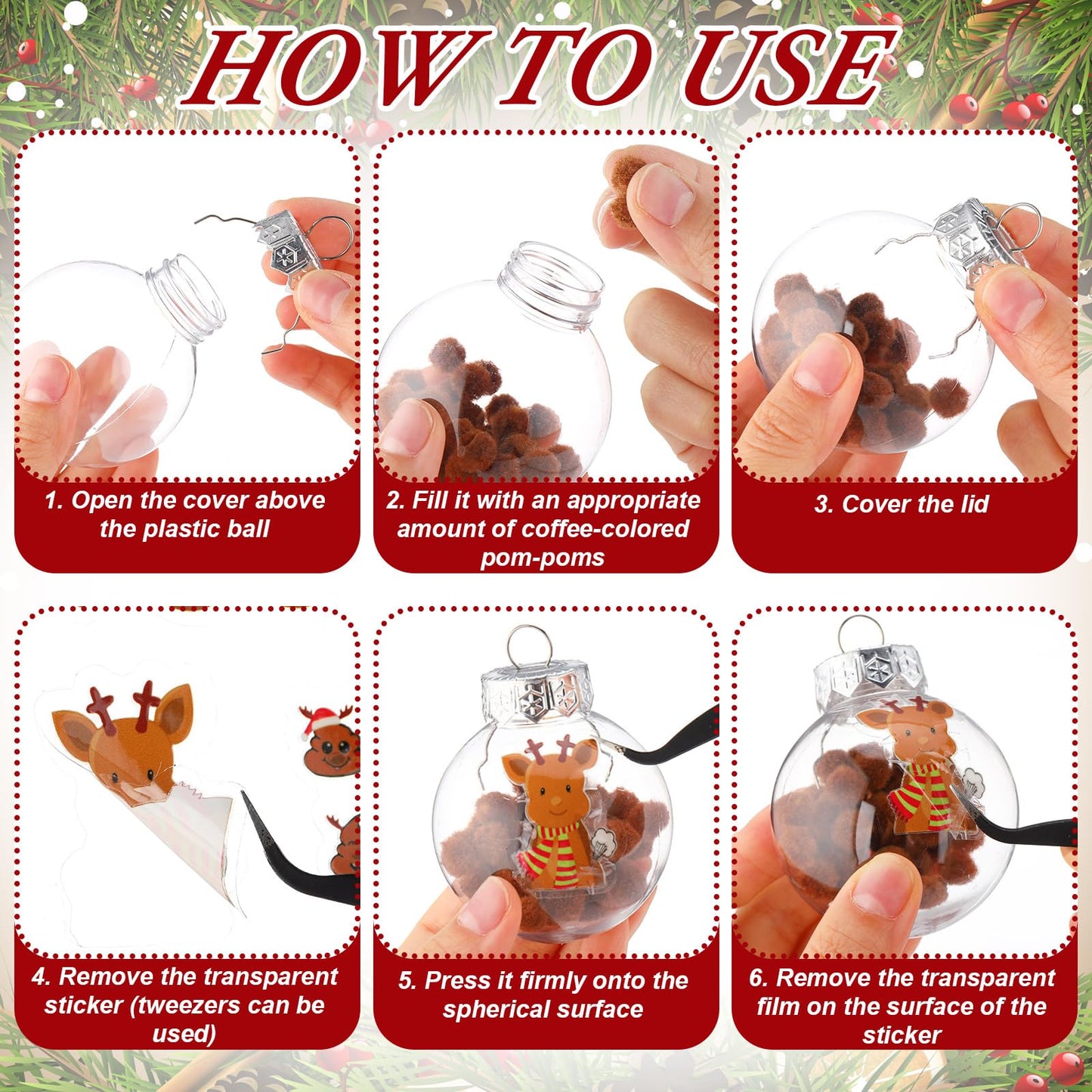 HOW TO USE

1. Open the cover above the plastic ball

2. Fill it with an appropriate amount of coffee-colored pom-poms

3. Cover the lid

4. Remove the transparent sticker (tweezers can be used)

5. Press it firmly onto the spherical surface

6. Remove the transparent film on the surface of the sticker