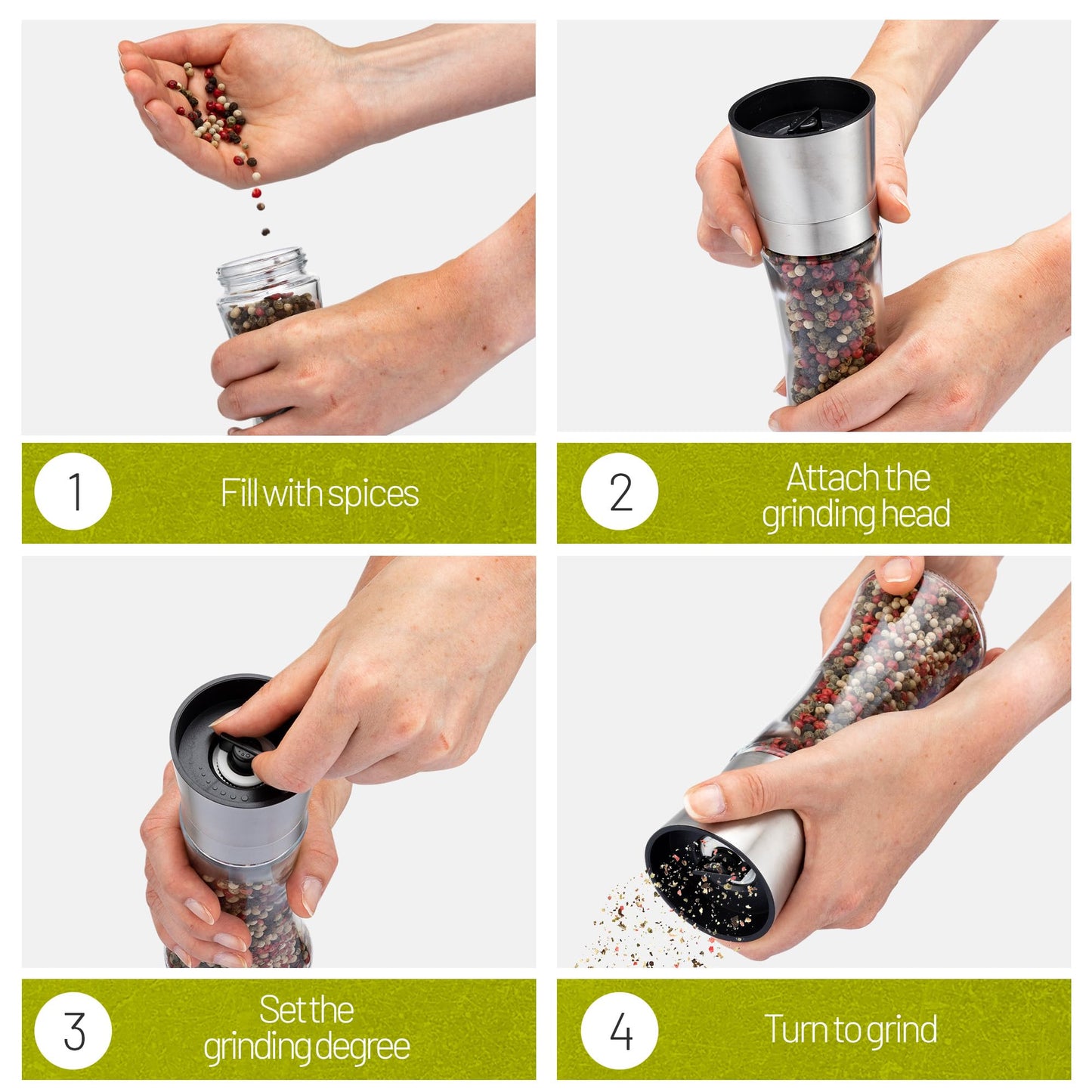 1 Fill with spices

2 Attach the grinding head

3 Set the grinding degree

4 Turn to grind