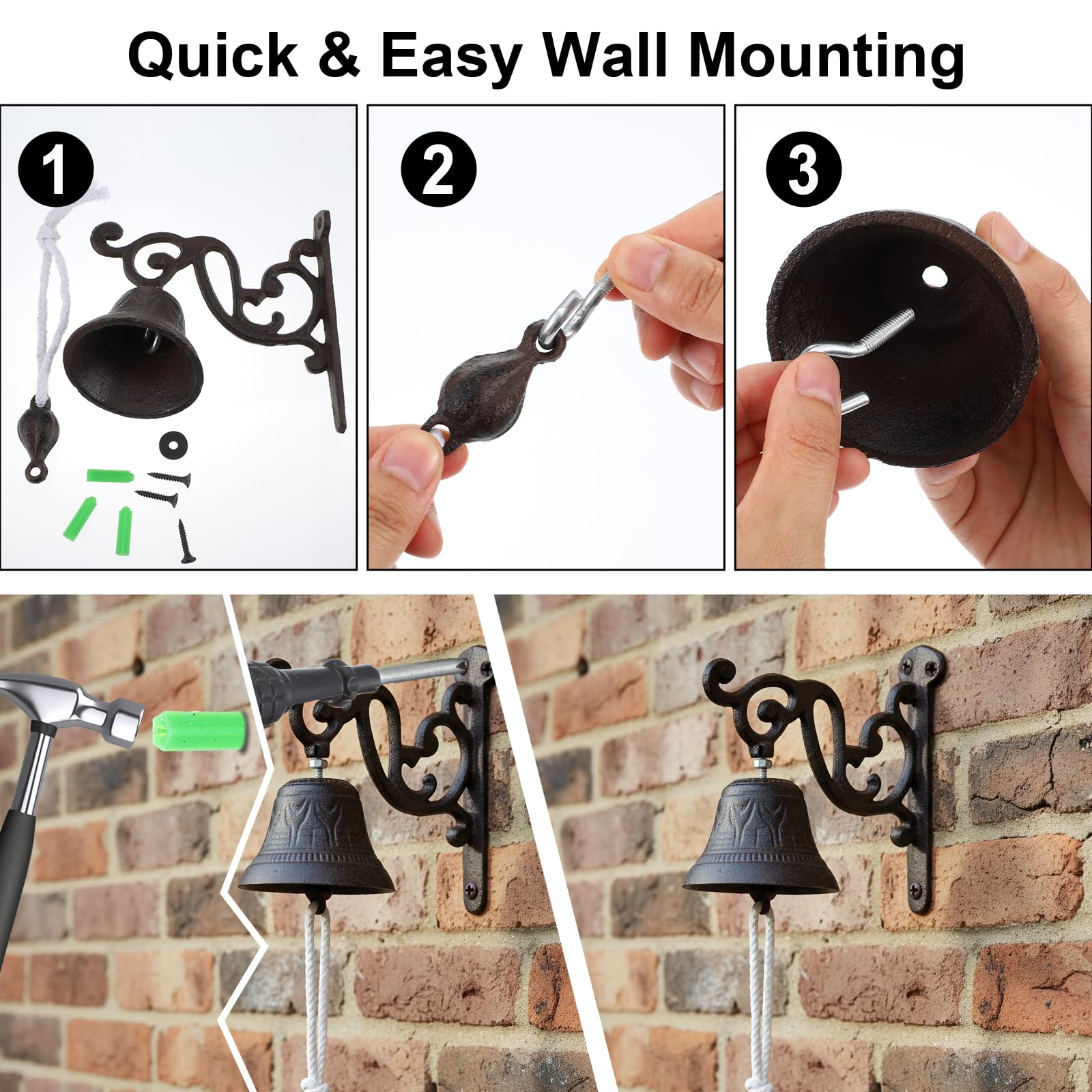 Quick & Easy Wall Mounting

1

2

3