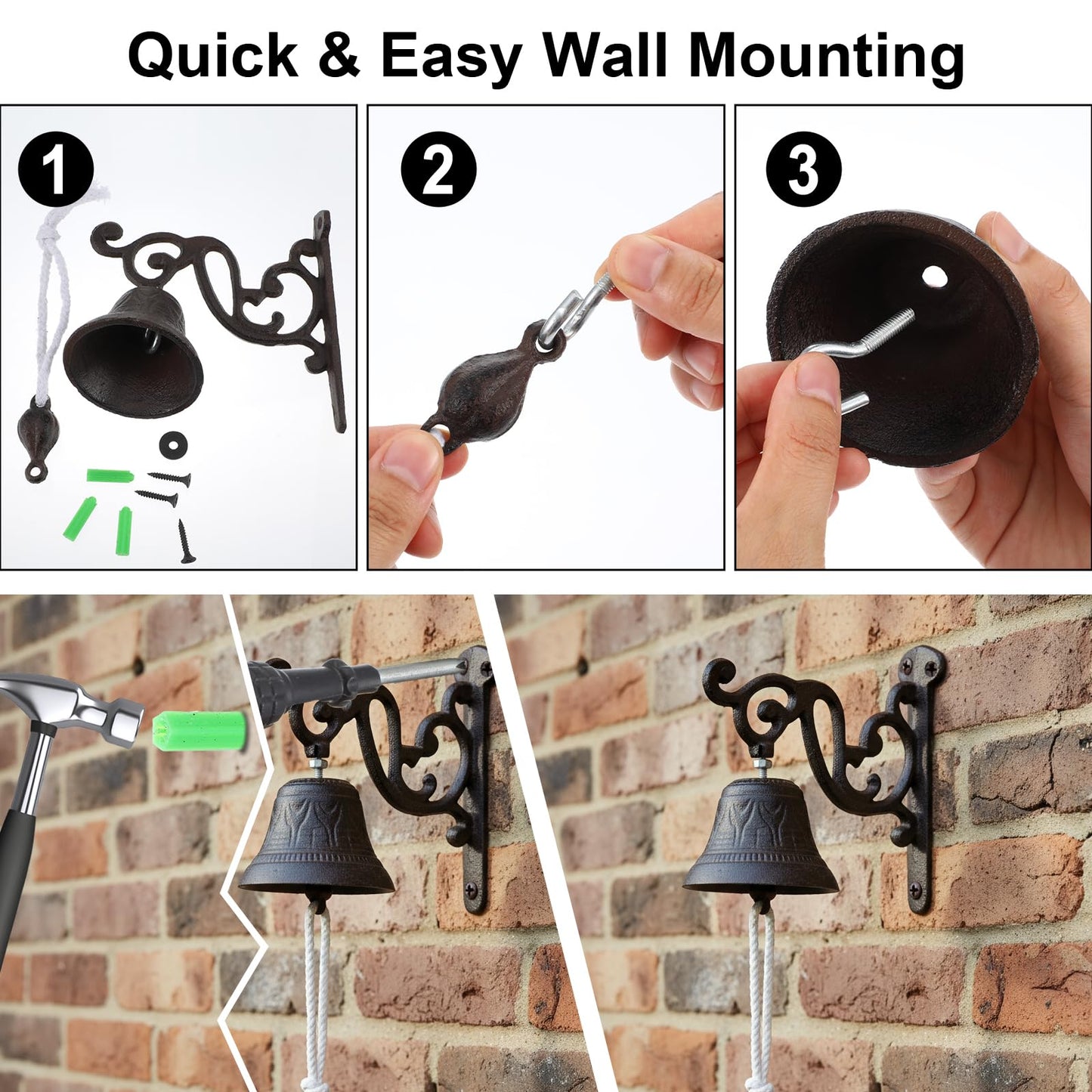 Quick & Easy Wall Mounting

1

2

3