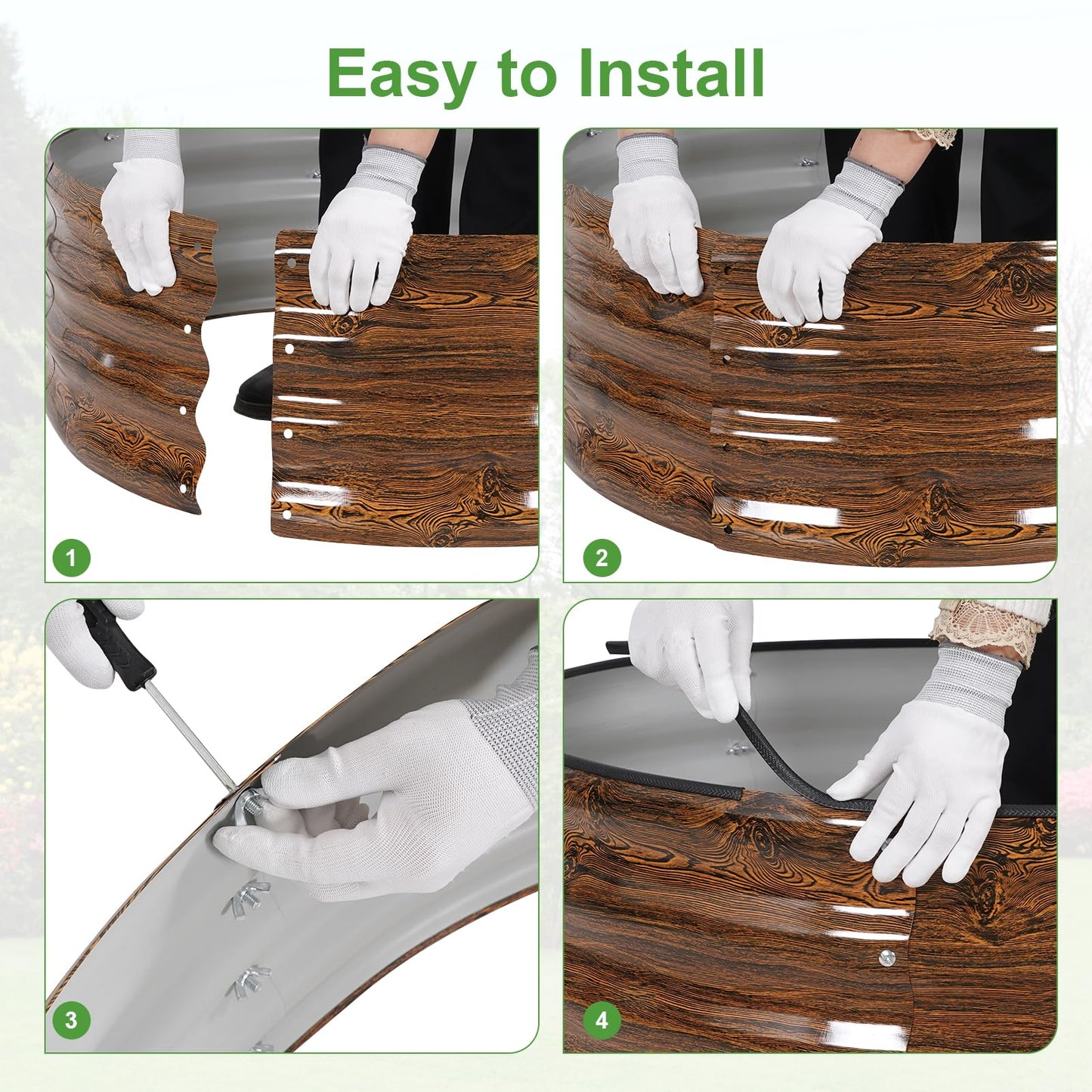 Easy to Install

1

2

3

4