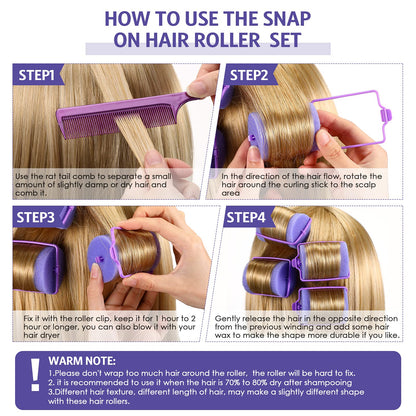 HOW TO USE THE SNAP ON HAIR ROLLER SET

STEP1

Use the rat tail comb to separate a small amount of slightly damp or dry hair and comb it.

STEP2

In the direction of the hair flow, rotate the hair around the curling stick to the scalp area

STEP3

Fix it with the roller clip, keep it for 1 hour to 2 hour or longer, you can also blow it with your hair dryer

STEP4

Gently release the hair in the opposite direction from the previous winding and add some hair wax to make the shape more durable if you like.

!

WARM NOTE:

1.Please don't wrap too much hair around the roller, the roller will be hard to fix.
2. it is recommended to use it when the hair is 70% to 80% dry after shampooing
3.Different hair texture, different length of hair, may make a slightly different shape with these hair rollers.