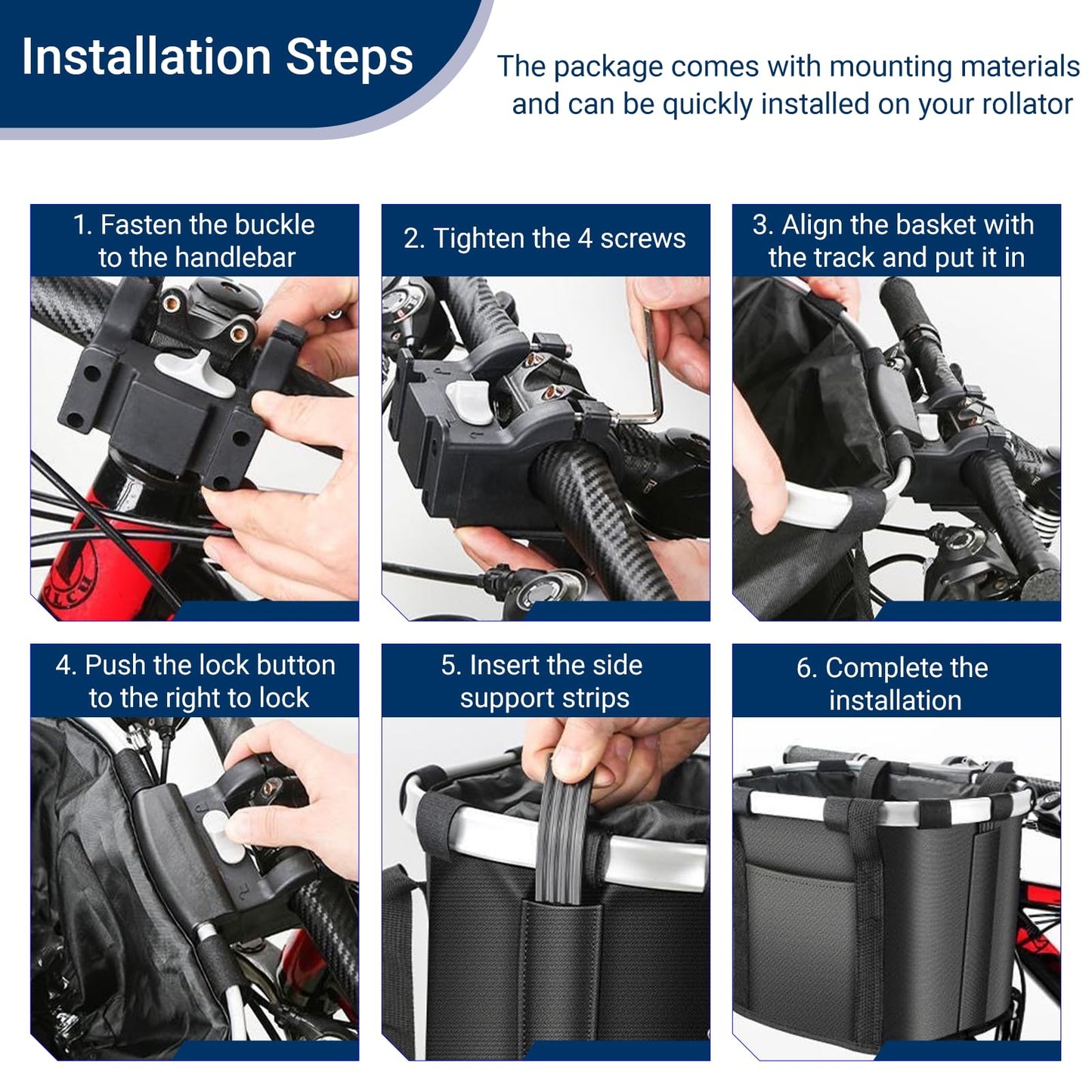 Installation Steps

The package comes with mounting materials and can be quickly installed on your rollator

1. Fasten the buckle to the handlebar

2. Tighten the 4 screws

3. Align the basket with the track and put it in

4. Push the lock button to the right to lock

5. Insert the side support strips

6. Complete the installation