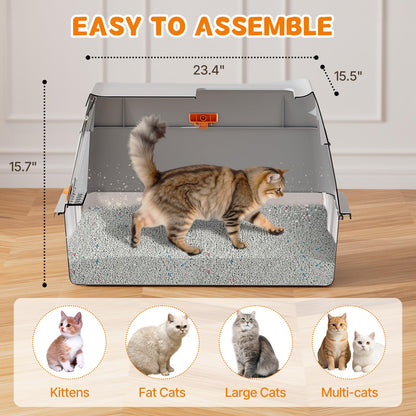 EASY TO ASSEMBLE

23.4"

15.5"

15.7"

Kittens

Fat Cats

Large Cats

Multi-cats