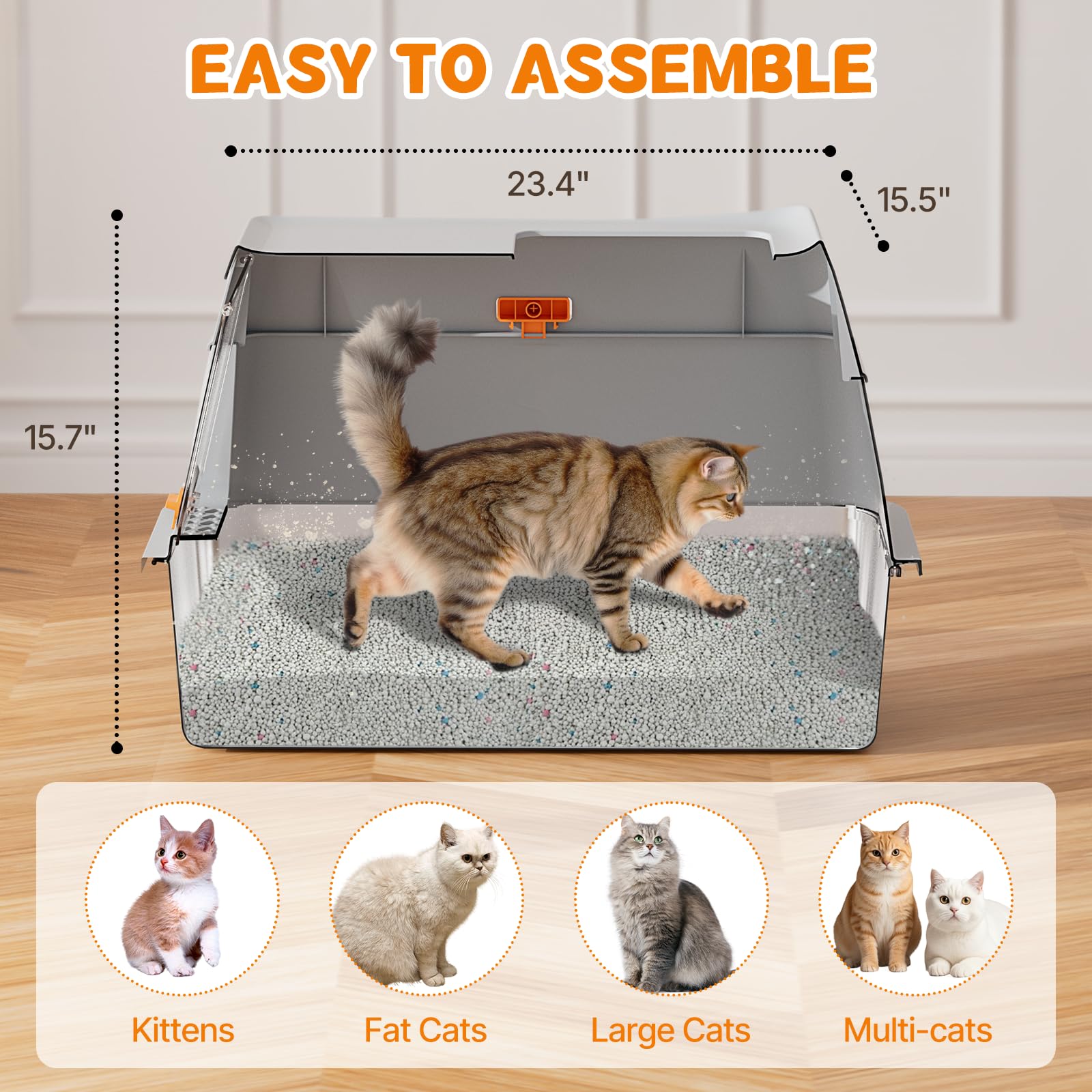 EASY TO ASSEMBLE

23.4"

15.5"

15.7"

Kittens

Fat Cats

Large Cats

Multi-cats