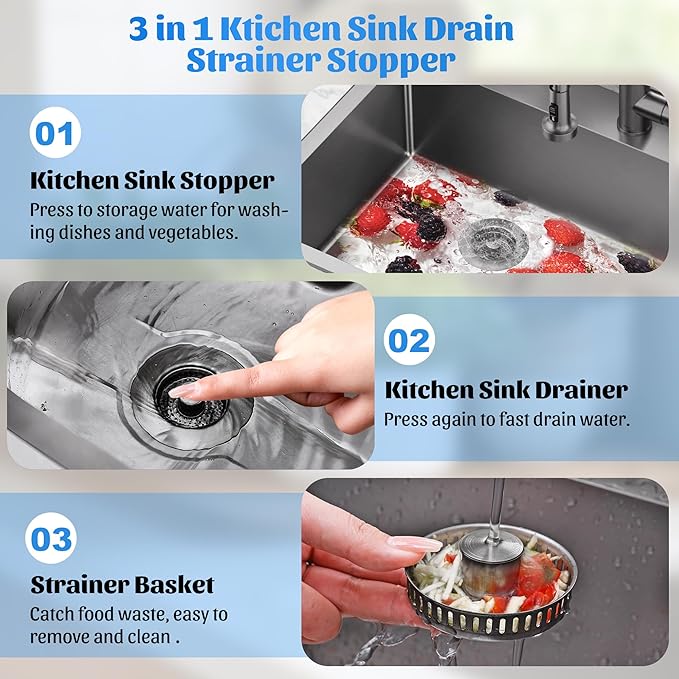 3 in 1 Ktichen Sink Drain Strainer Stopper

01

Kitchen Sink Stopper

Press to storage water for washing dishes and vegetables.

02

Kitchen Sink Drainer

Press again to fast drain water.

03

Strainer Basket

Catch food waste, easy to remove and clean .