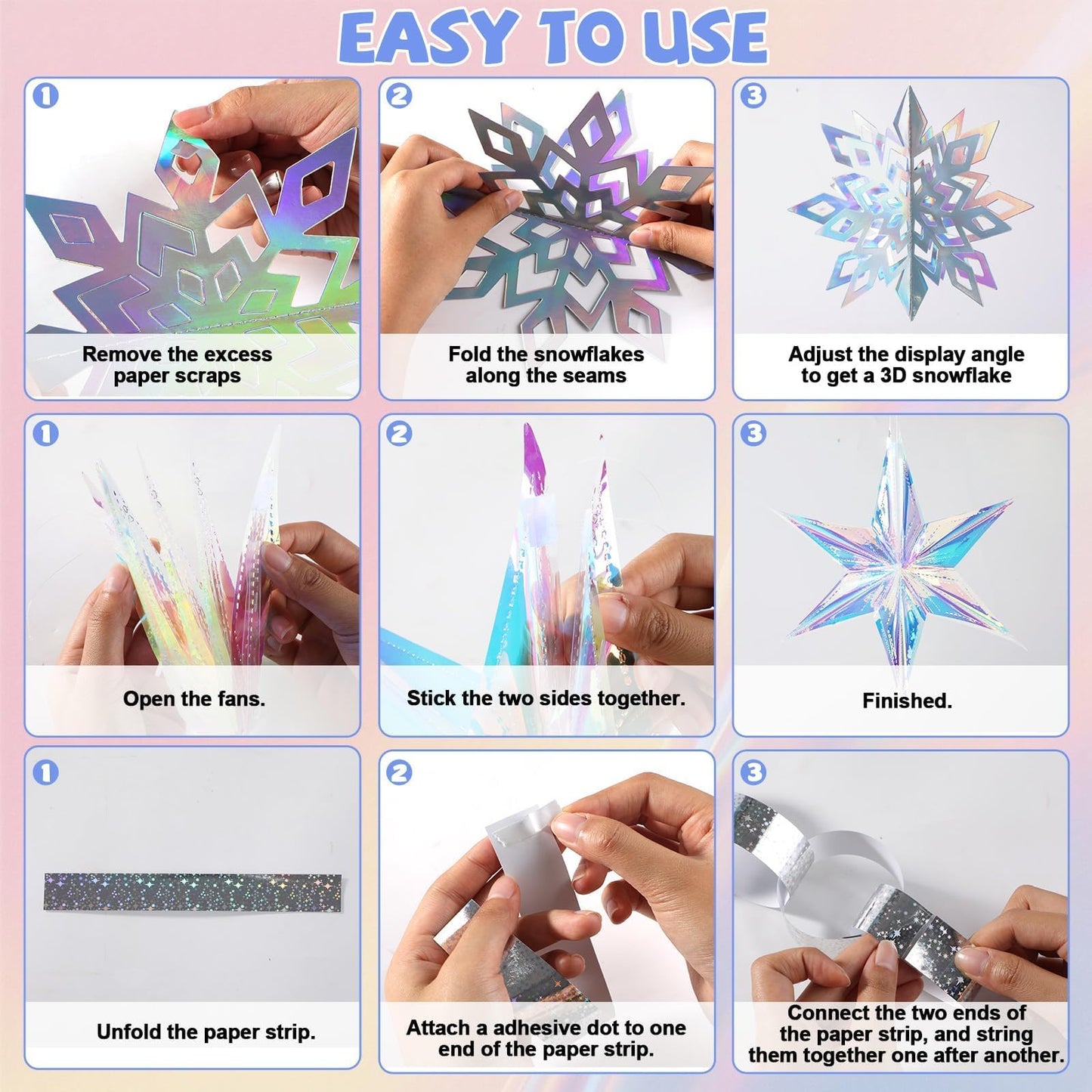 EASY TO USE

1
Remove the excess paper scraps

2
Fold the snowflakes along the seams

3
Adjust the display angle to get a 3D snowflake

1
Open the fans.

2
Stick the two sides together.

3
Finished.

1
Unfold the paper strip.

2
Attach a adhesive dot to one end of the paper strip.

3
Connect the two ends of the paper strip, and string them together one after another.