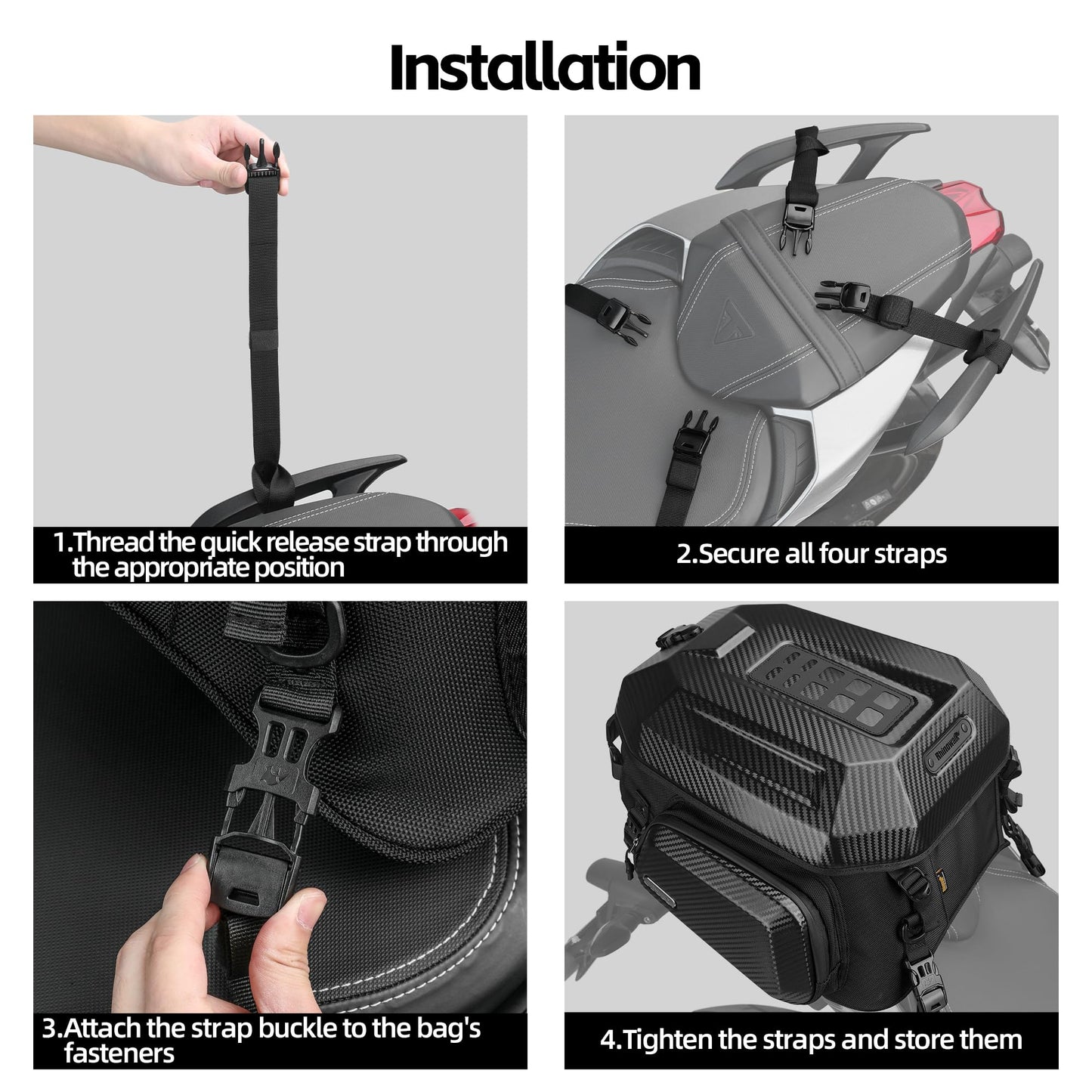 Installation

1.Thread the quick release strap through the appropriate position

2.Secure all four straps

3.Attach the strap buckle to the bag's fasteners

Rhinowalk

4.Tighten the straps and store them