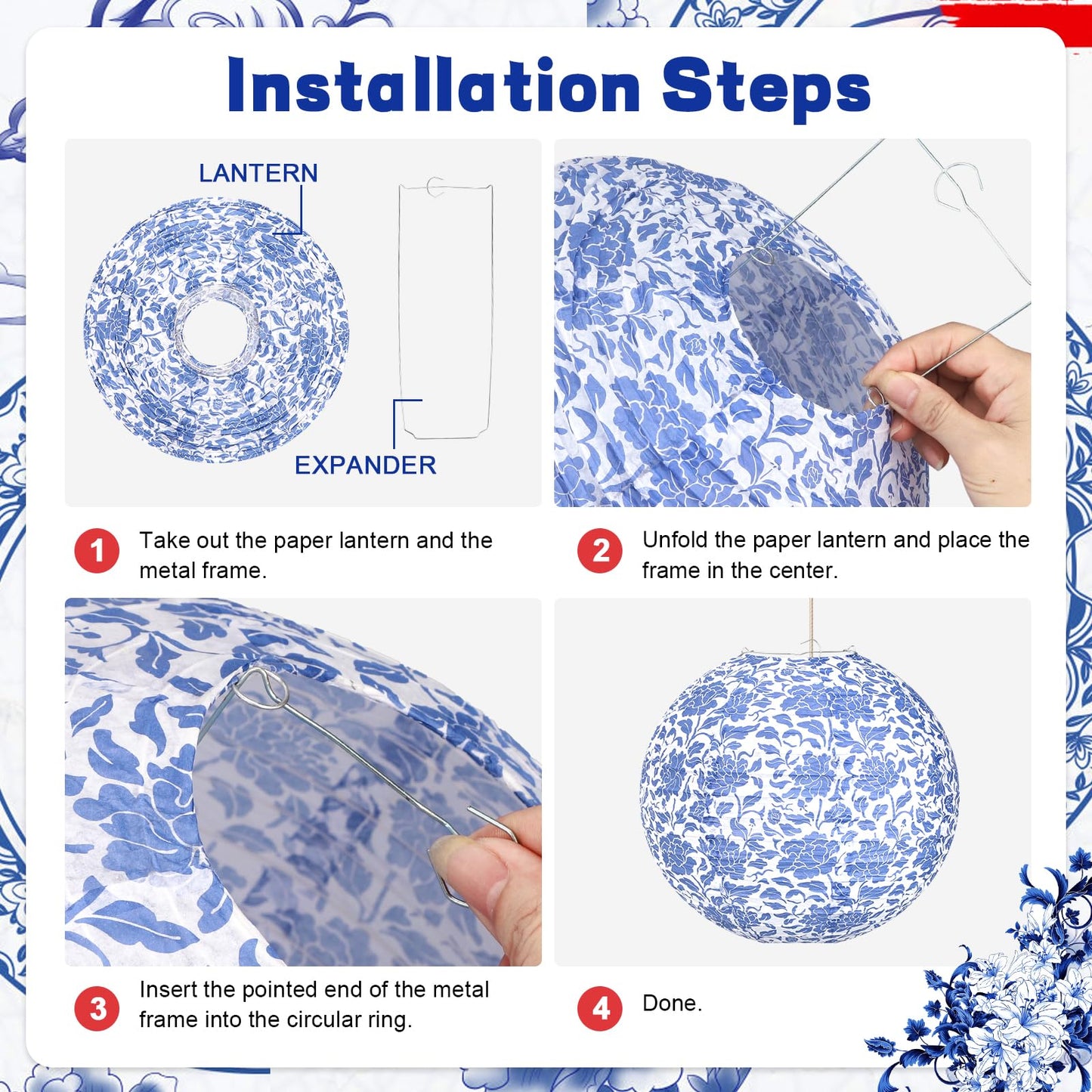 Installation Steps

LANTERN

EXPANDER

1 Take out the paper lantern and the metal frame.

2 Unfold the paper lantern and place the frame in the center.

3 Insert the pointed end of the metal frame into the circular ring.

4 Done.