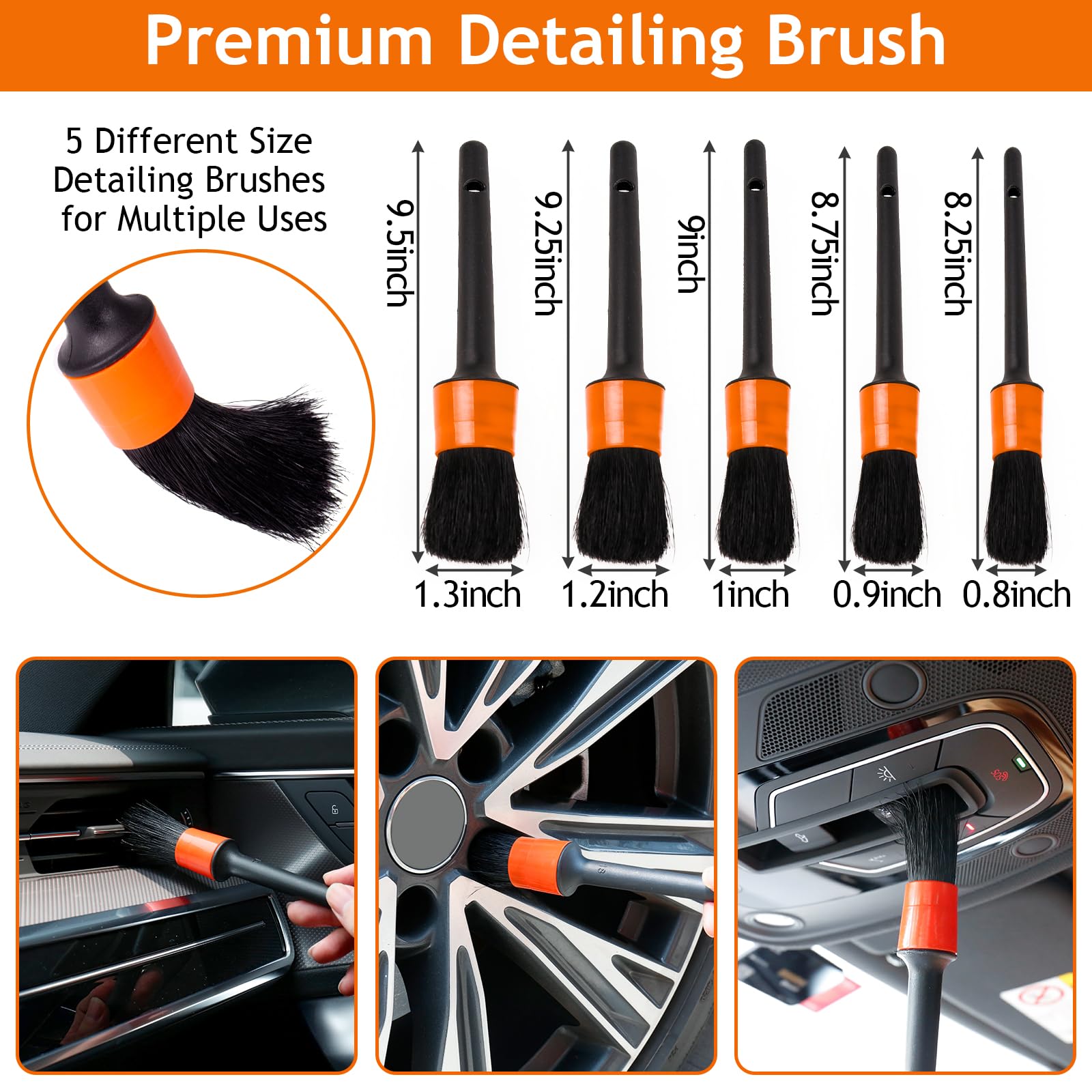 Premium Detailing Brush

5 Different Size Detailing Brushes for Multiple Uses

9.5inch
9.25inch
9inch
8.75inch
8.25inch

1.3inch
1.2inch
1inch
0.9inch
0.8inch