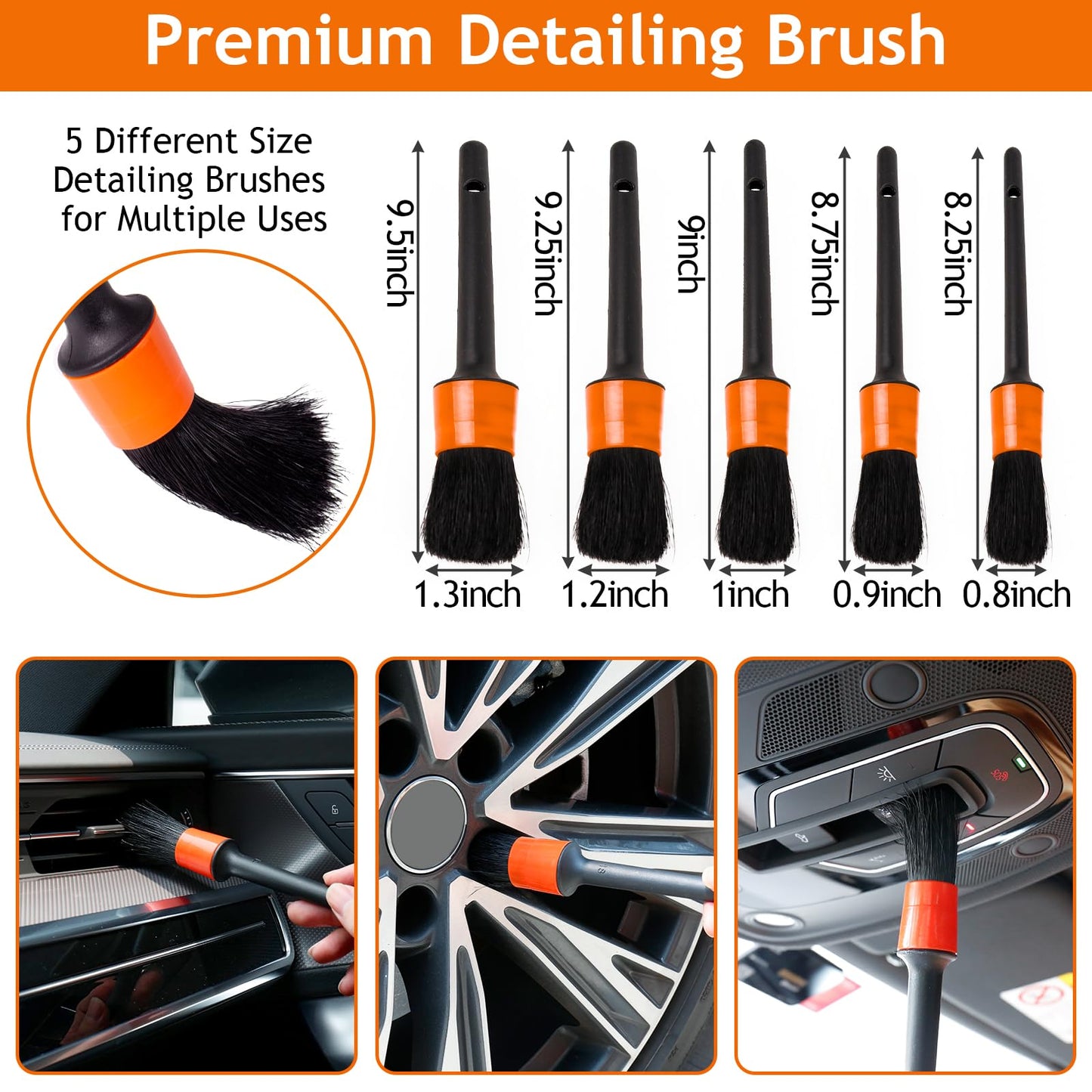 Premium Detailing Brush

5 Different Size Detailing Brushes for Multiple Uses

9.5inch

9.25inch

9inch

8.75inch

8.25inch

1.3inch

1.2inch

1inch

0.9inch

0.8inch