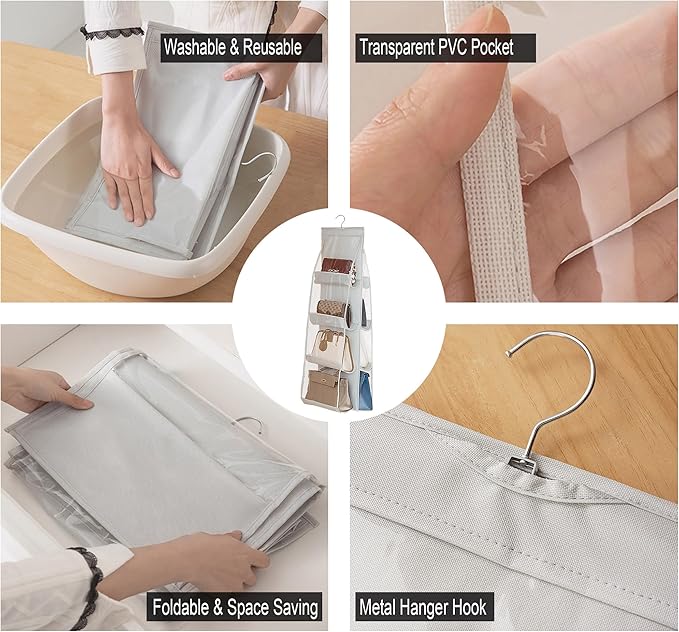 Washable & Reusable

Transparent PVC Pocket

Foldable & Space Saving

Metal Hanger Hook