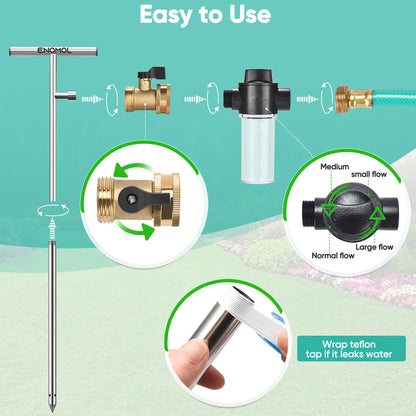 Easy to Use

ENOMOL

Medium
small flow
Large flow
Normal flow

Wrap teflon tap if it leaks water