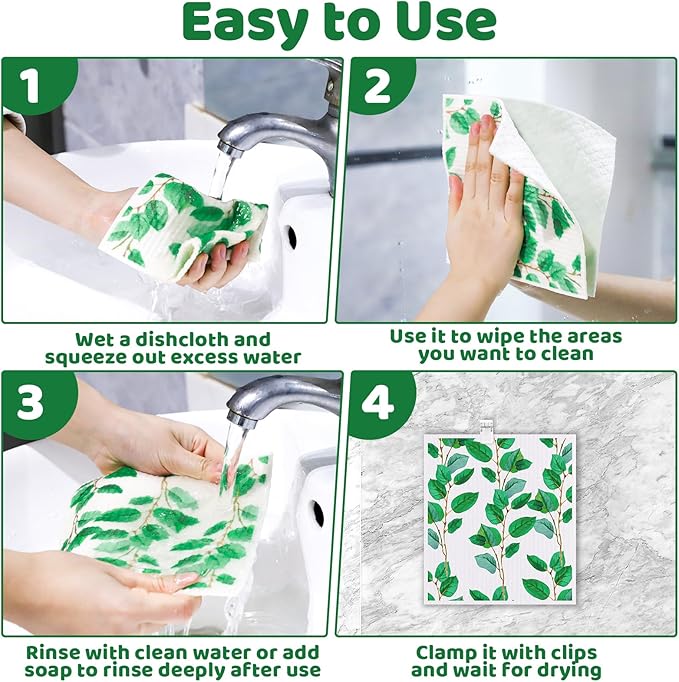 Easy to Use

1

Wet a dishcloth and squeeze out excess water

2

Use it to wipe the areas you want to clean

3

Rinse with clean water or add soap to rinse deeply after use

4

Clamp it with clips and wait for drying