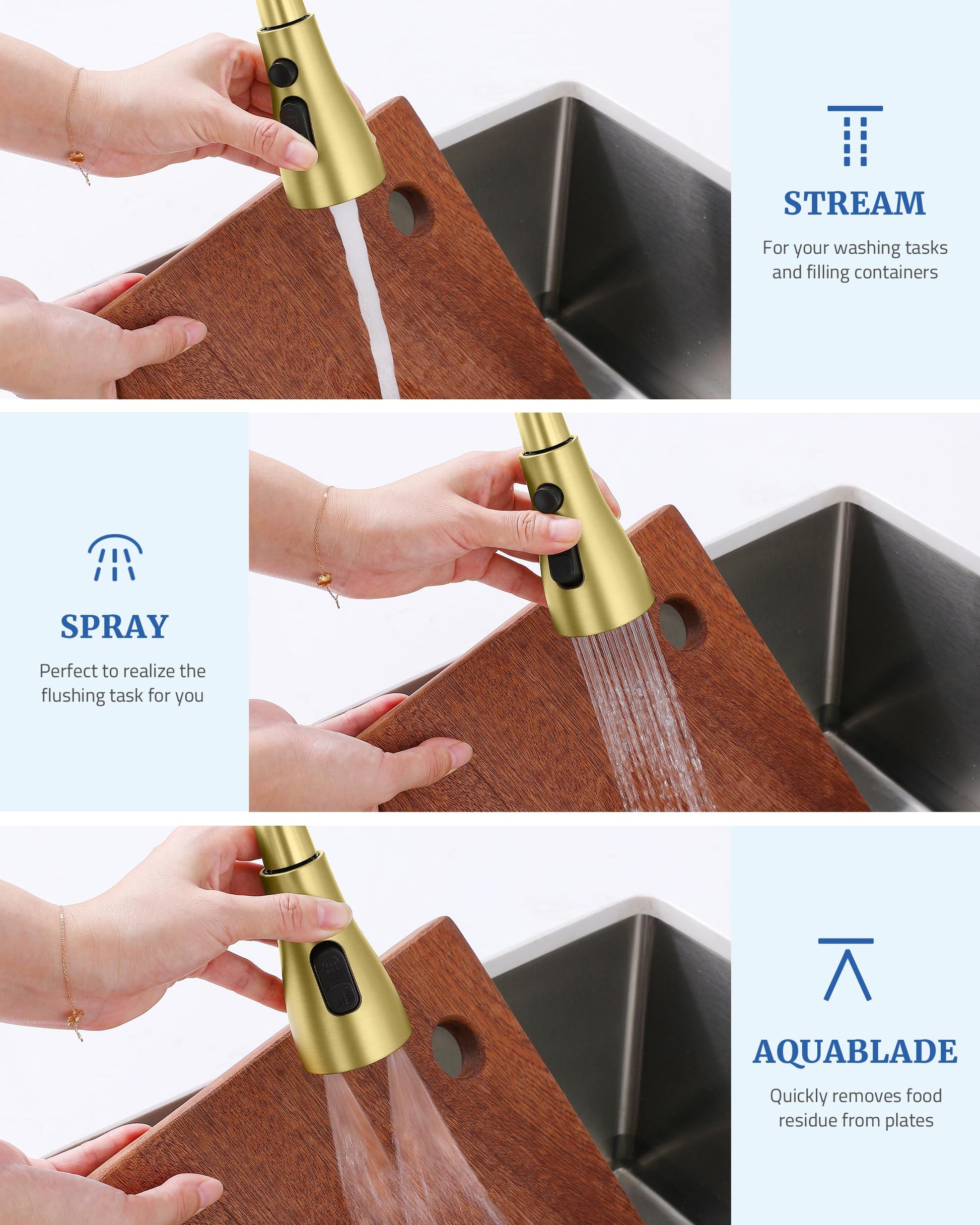 STREAM

For your washing tasks and filling containers

SPRAY

Perfect to realize the flushing task for you

AQUABLADE

Quickly removes food residue from plates