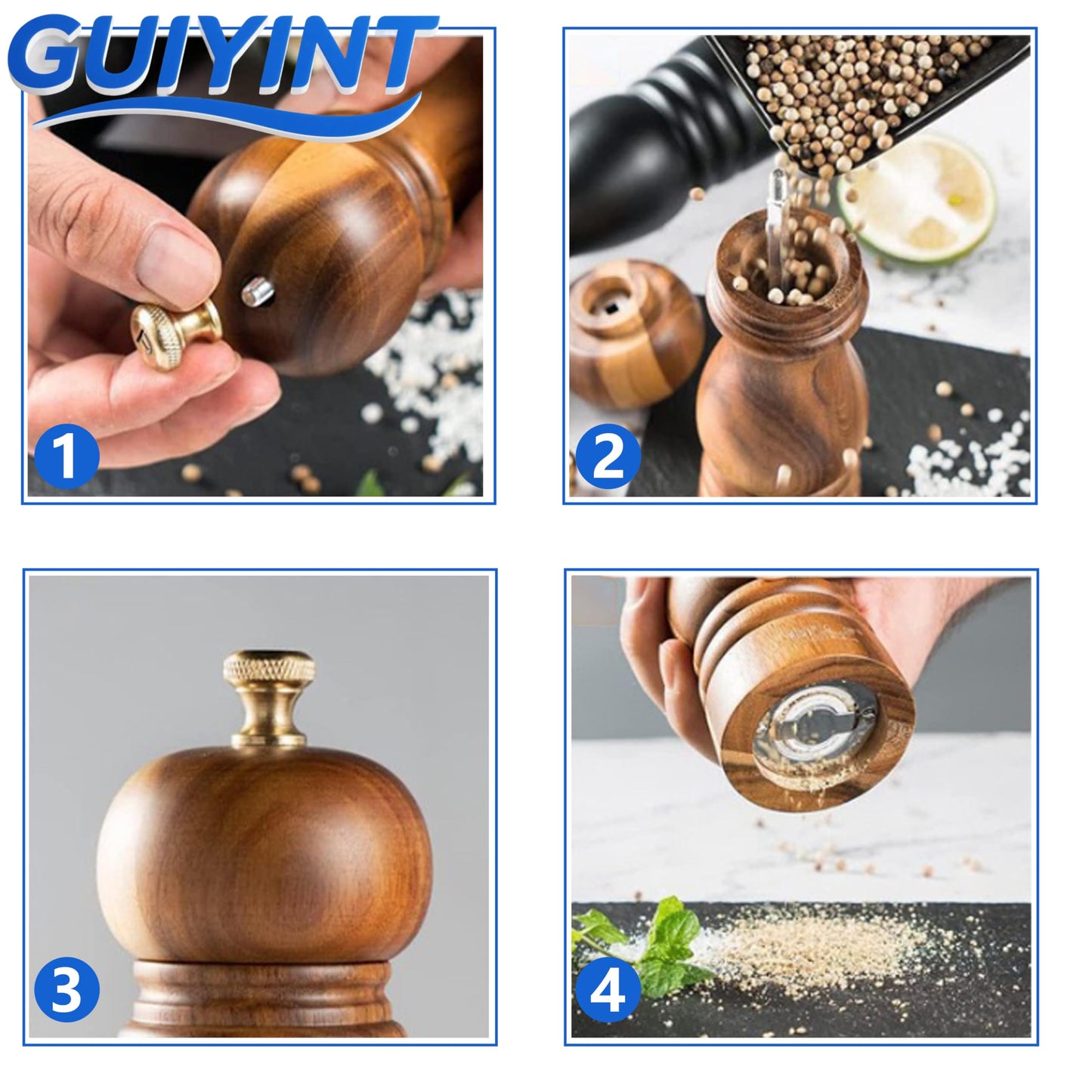 GUIYINT

1

2

3

4