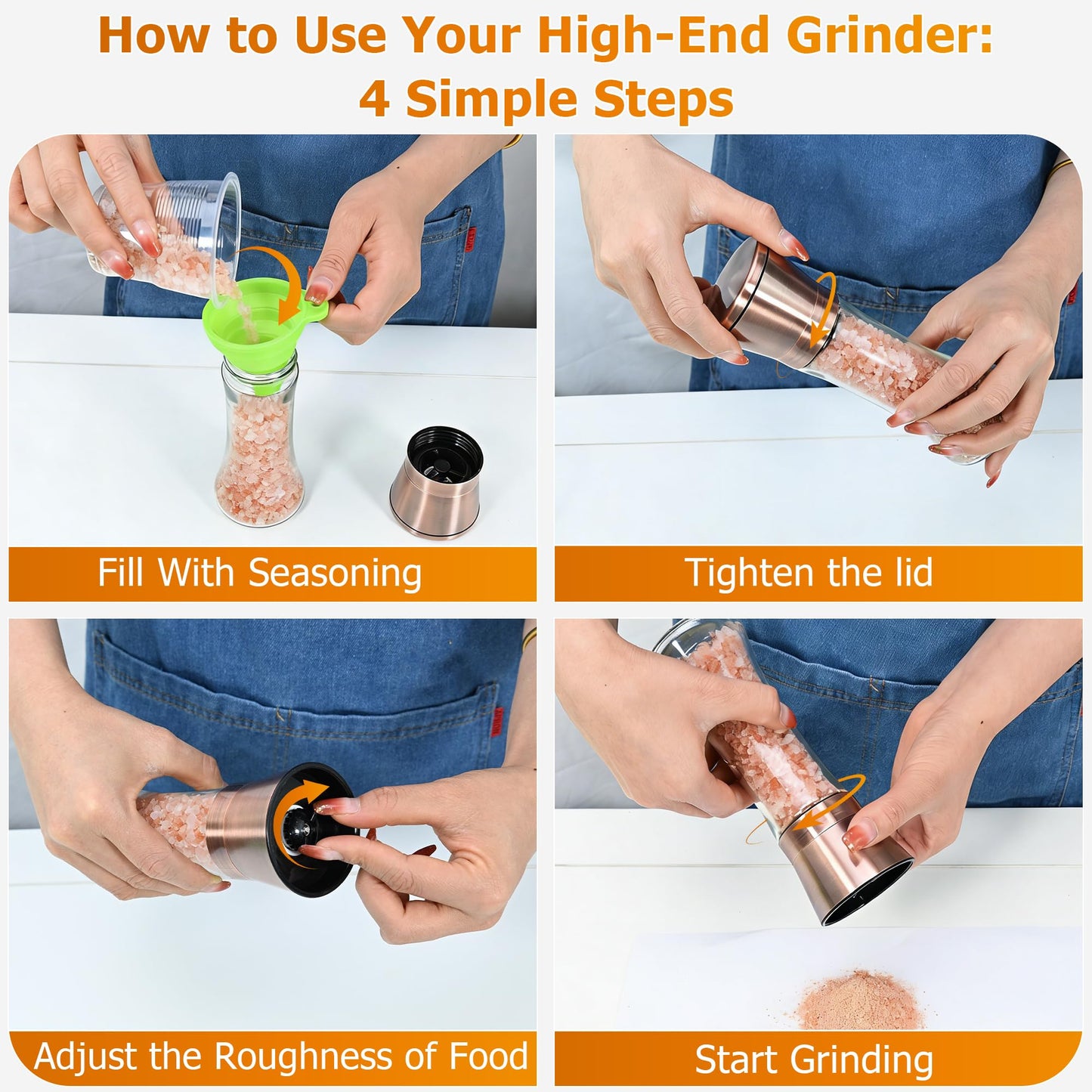 How to Use Your High-End Grinder:
4 Simple Steps

Fill With Seasoning

Tighten the lid

Adjust the Roughness of Food

Start Grinding