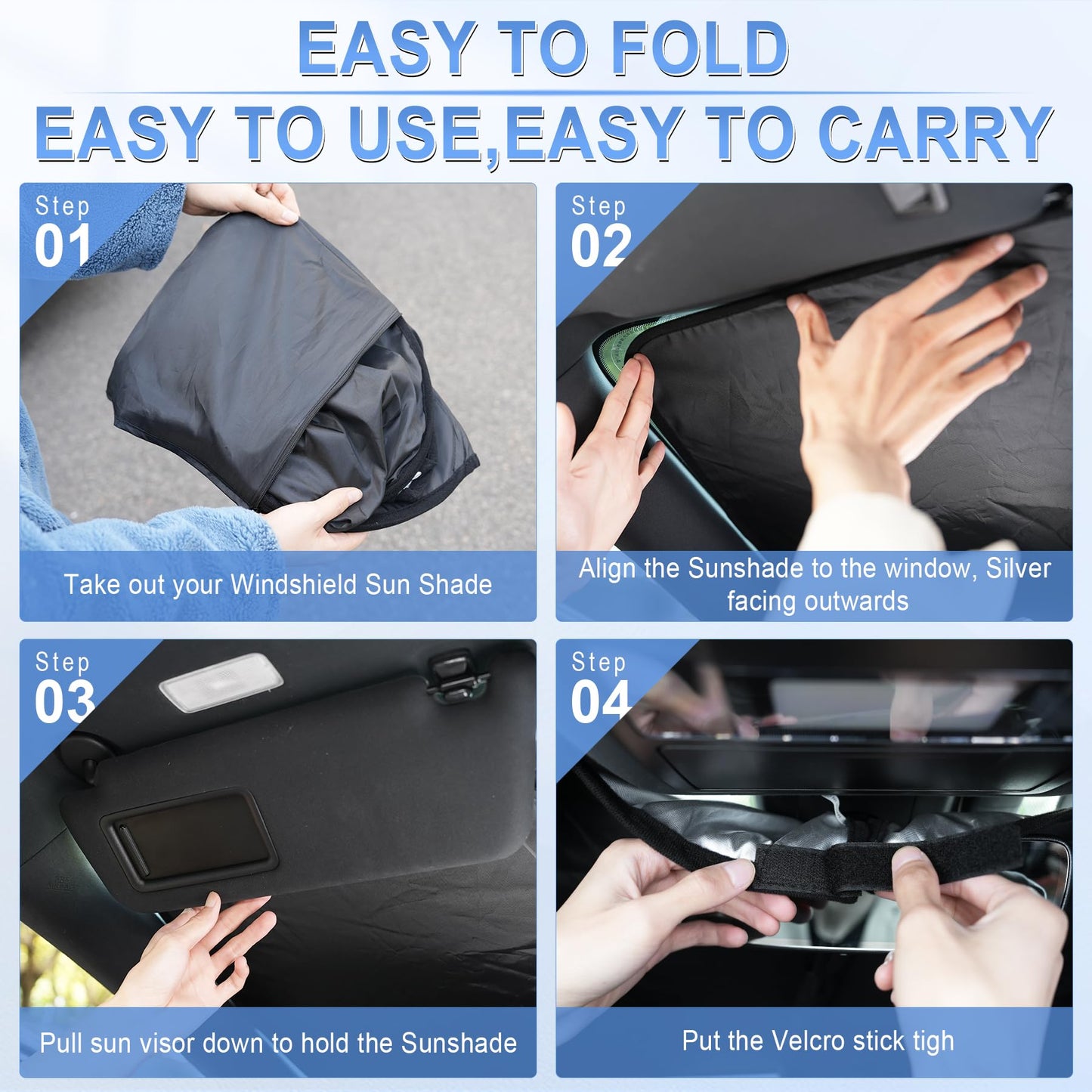 EASY TO FOLD

EASY TO USE,EASY TO CARRY

Step
01

Take out your Windshield Sun Shade

Step
02

Align the Sunshade to the window, Silver facing outwards

Step
03

Pull sun visor down to hold the Sunshade

Step
04

Put the Velcro stick tigh