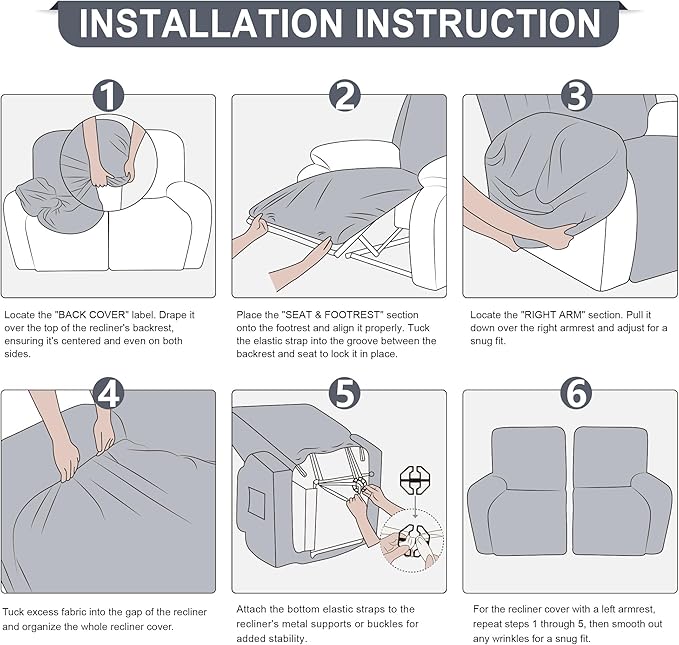 INSTALLATION INSTRUCTION

1

Locate the "BACK COVER" label. Drape it over the top of the recliner's backrest, ensuring it's centered and even on both sides.

2

Place the "SEAT & FOOTREST" section onto the footrest and align it properly. Tuck the elastic strap into the groove between the backrest and seat to lock it in place.

3

Locate the "RIGHT ARM" section. Pull it down over the right armrest and adjust for a snug fit.

4

Tuck excess fabric into the gap of the recliner and organize the whole recliner cover.

5

Attach the bottom elastic straps to the recliner's metal supports or buckles for added stability.

6

For the recliner cover with a left armrest, repeat steps 1 through 5, then smooth out any wrinkles for a snug fit.