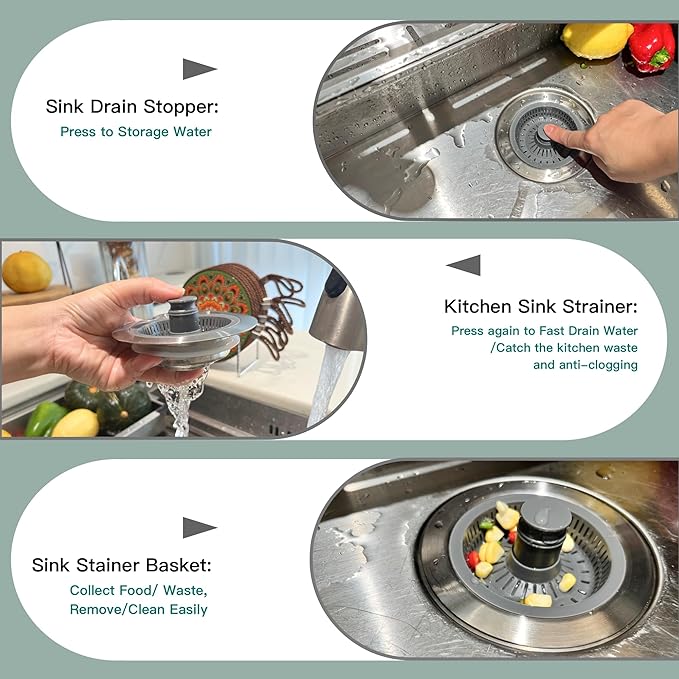 Sink Drain Stopper:
Press to Storage Water

Kitchen Sink Strainer:
Press again to Fast Drain Water /Catch the kitchen waste and anti-clogging

Sink Stainer Basket:
Collect Food/ Waste, Remove/Clean Easily