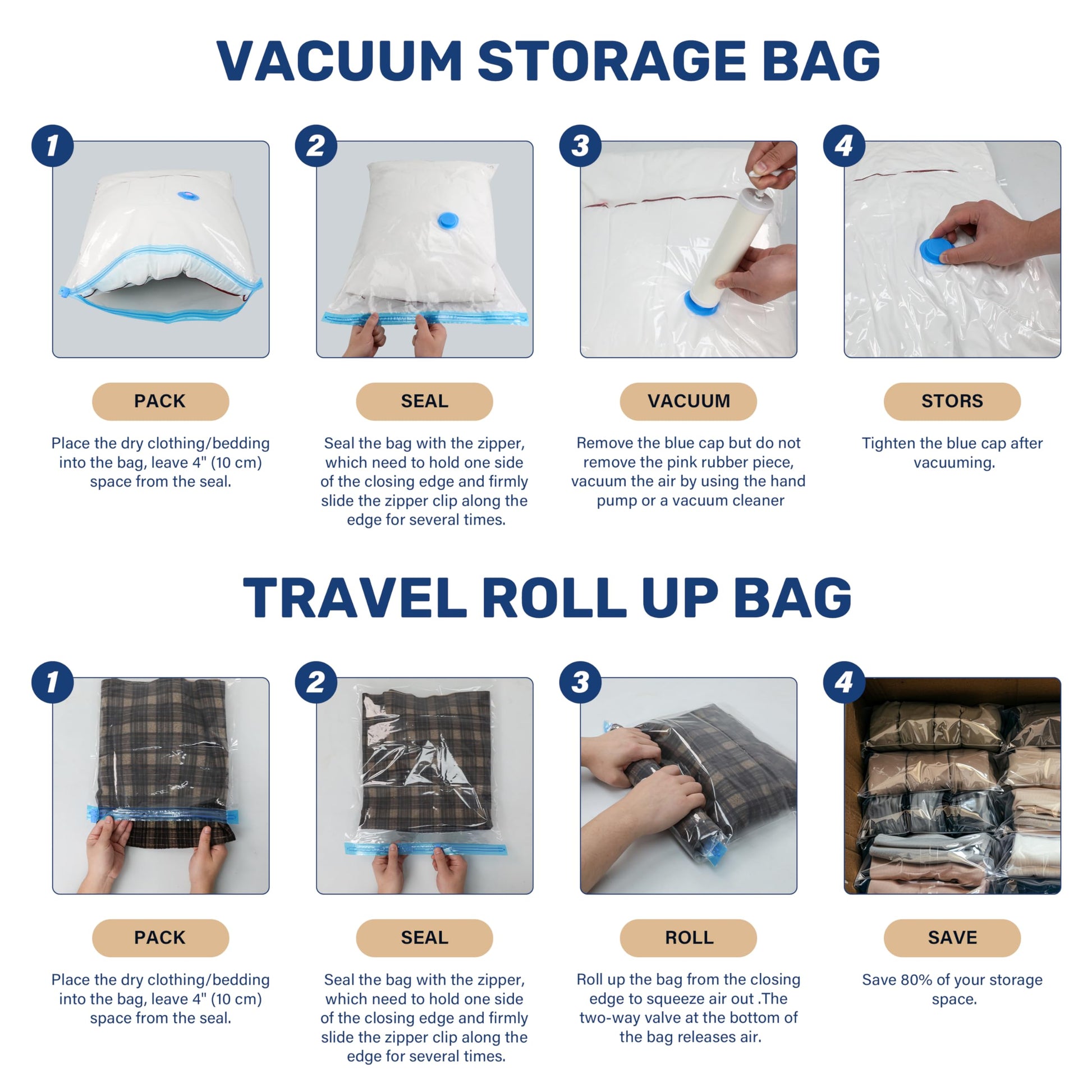 VACUUM STORAGE BAG

1

PACK

Place the dry clothing/bedding into the bag, leave 4" (10 cm) space from the seal.

2

SEAL

Seal the bag with the zipper, which need to hold one side of the closing edge and firmly slide the zipper clip along the edge for several times.

3

VACUUM

Remove the blue cap but do not remove the pink rubber piece, vacuum the air by using the hand pump or a vacuum cleaner

4

STORS

Tighten the blue cap after vacuuming.

TRAVEL ROLL UP BAG

1

PACK

Place the dry clothing/bedding into the bag, leave 4" (10 cm) space from the seal.

2

SEAL

Seal the bag with the zipper, which need to hold one side of the closing edge and firmly slide the zipper clip along the edge for several times.

3

ROLL

Roll up the bag from the closing edge to squeeze air out .The two-way valve at the bottom of the bag releases air.

4

SAVE

Save 80% of your storage space.