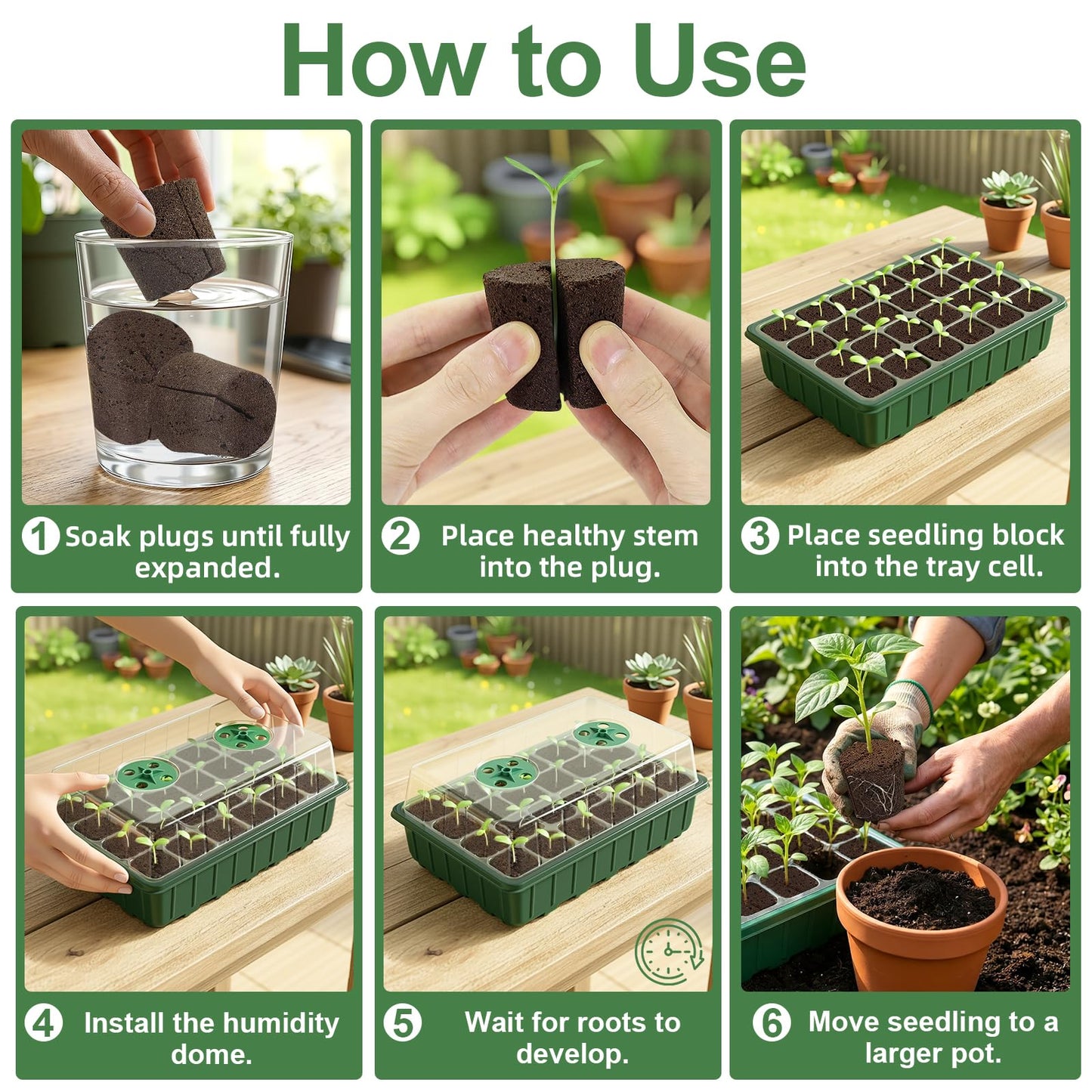 How to Use

1 Soak plugs until fully expanded.

2 Place healthy stem into the plug.

3 Place seedling block into the tray cell.

4 Install the humidity dome.

5 Wait for roots to develop.

6 Move seedling to a larger pot.