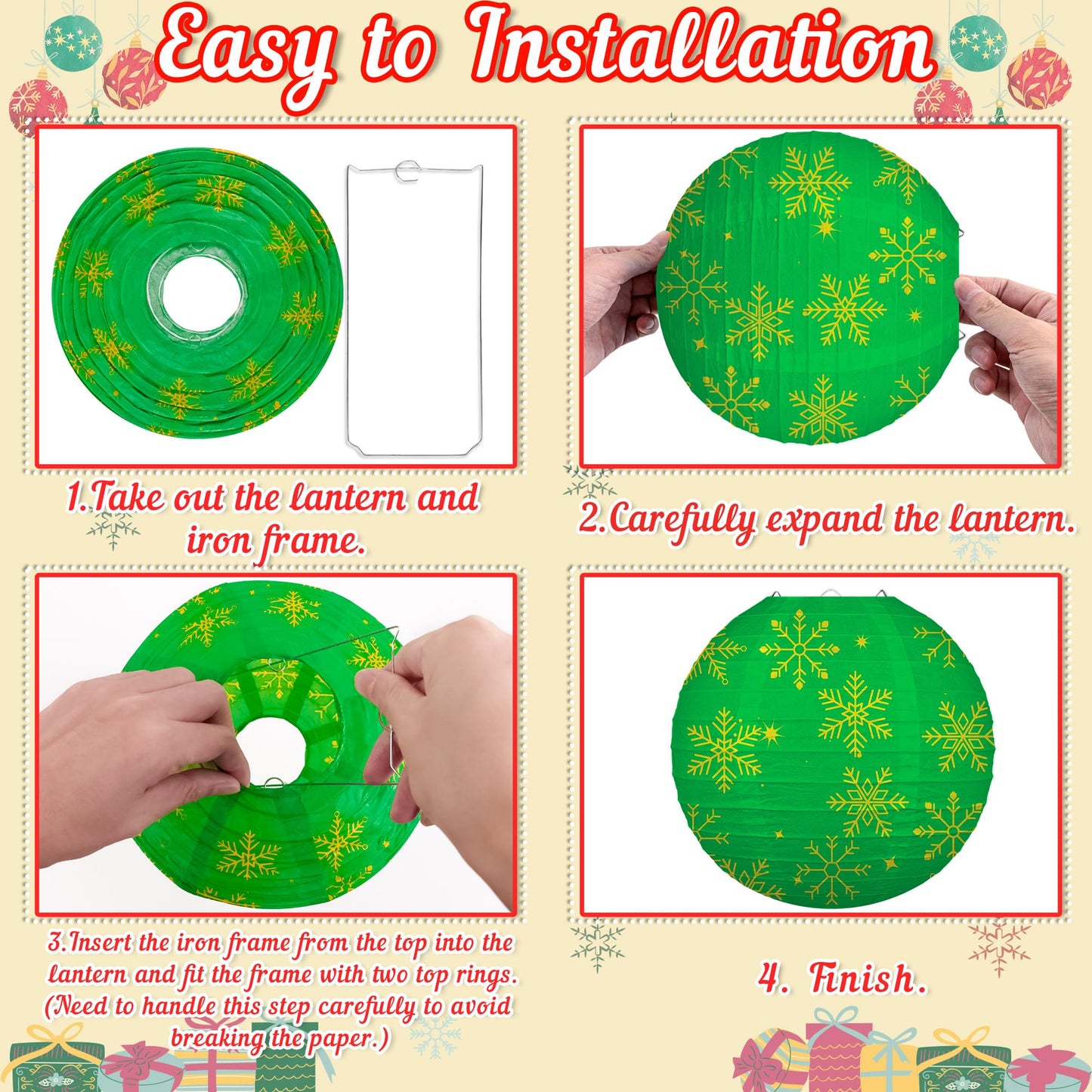 Easy to Installation

1.Take out the lantern and iron frame.

2.Carefully expand the lantern.

3.Insert the iron frame from the top into the lantern and fit the frame with two top rings. (Need to handle this step carefully to avoid breaking the paper.)

4. Finish.