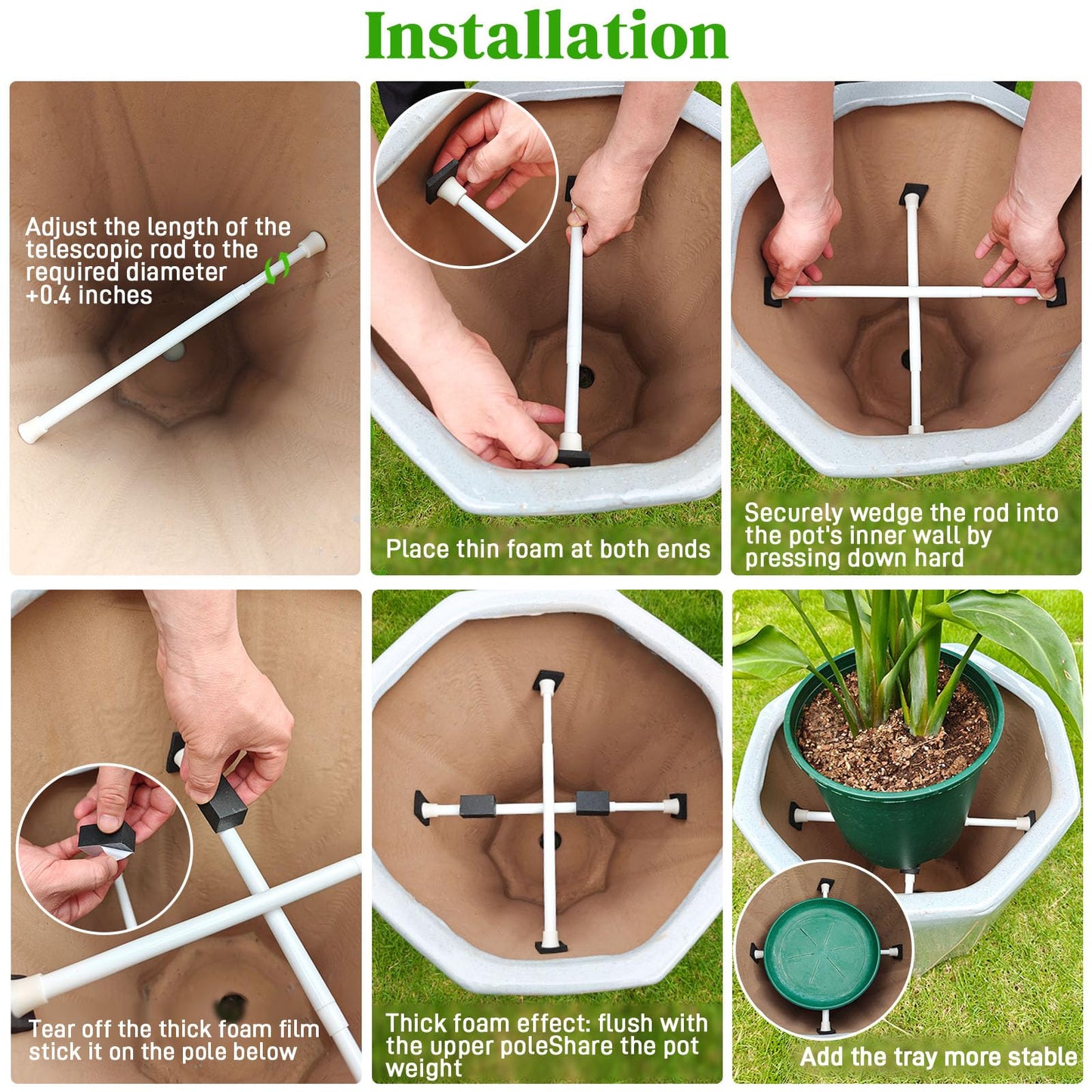 Installation

Adjust the length of the telescopic rod to the required diameter +0.4 inches

Place thin foam at both ends

Securely wedge the rod into the pot's inner wall by pressing down hard

Tear off the thick foam film stick it on the pole below

Thick foam effect: flush with the upper poleShare the pot weight

Add the tray more stable