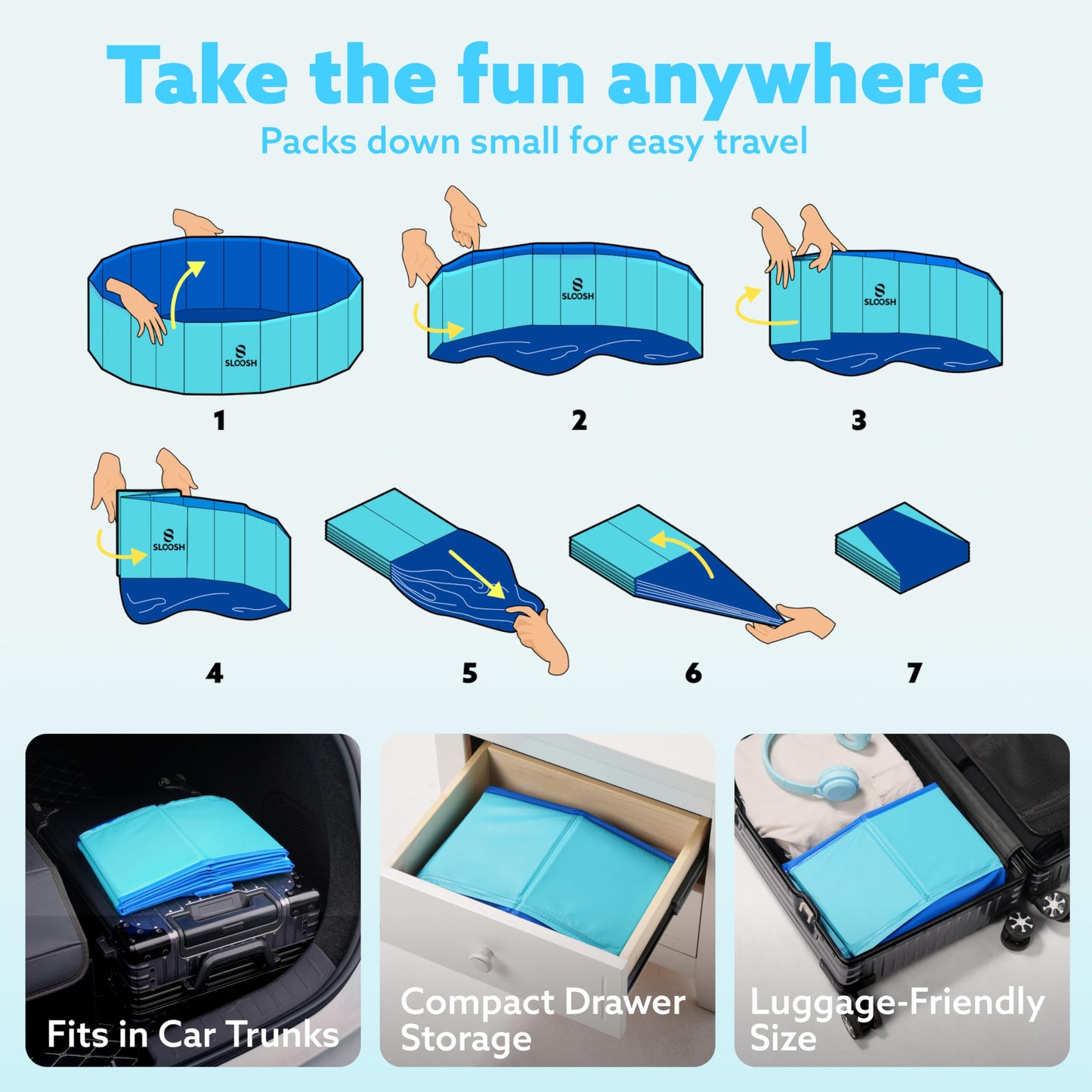 Take the fun anywhere
Packs down small for easy travel

SLOOSH

1

SLOOSH

2

SLOOSH

3

SLOOSH

4

5

6

7

Fits in Car Trunks

Compact Drawer Storage

Luggage-Friendly Size