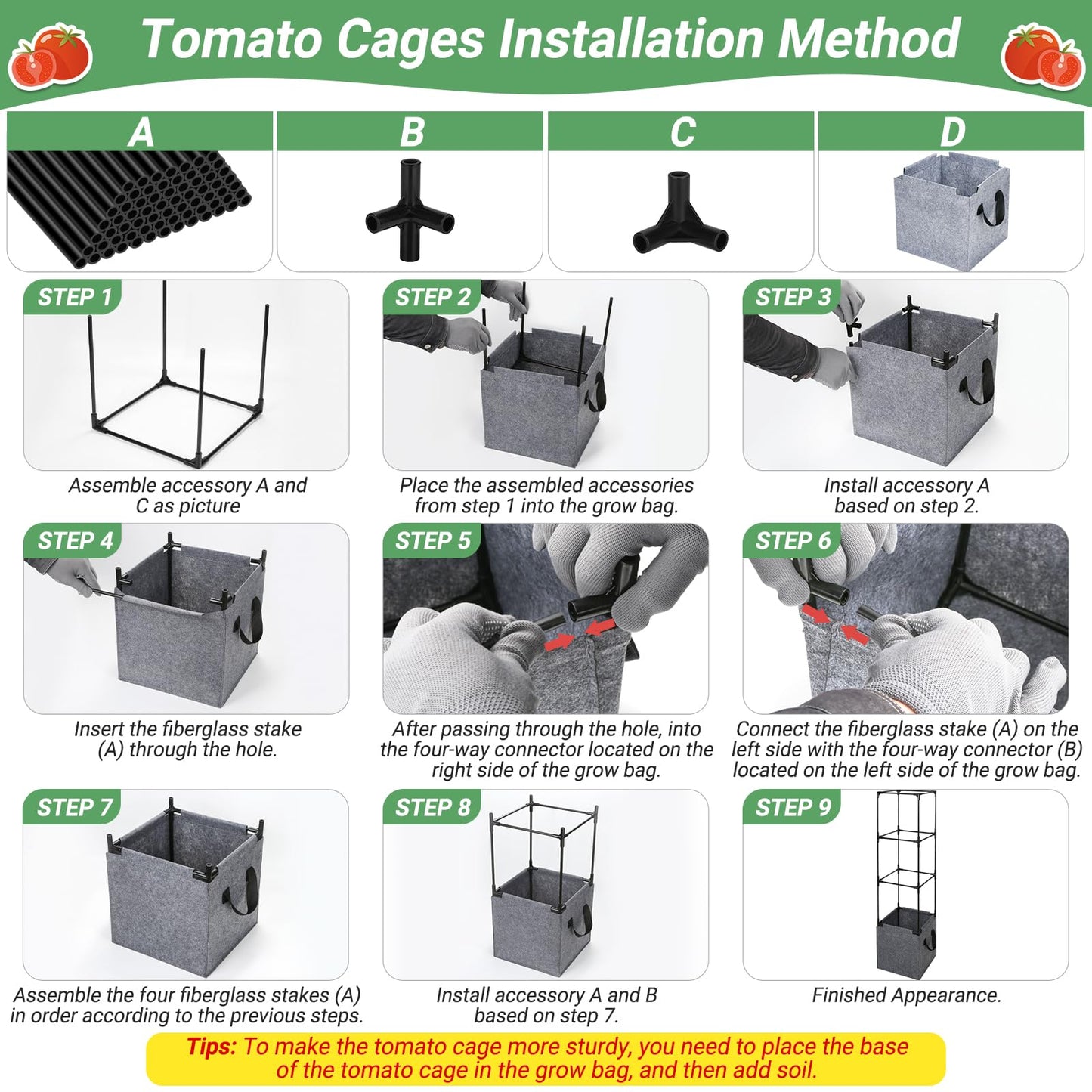 Tomato Cages Installation Method

A

B

C

D

STEP 1

Assemble accessory A and C as picture

STEP 2

Place the assembled accessories from step 1 into the grow bag.

STEP 3

Install accessory A based on step 2.

STEP 4

Insert the fiberglass stake (A) through the hole.

STEP 5

After passing through the hole, into the four-way connector located on the right side of the grow bag.

STEP 6

Connect the fiberglass stake (A) on the left side with the four-way connector (B) located on the left side of the grow bag.

STEP 7

Assemble the four fiberglass stakes (A) in order according to the previous steps.

STEP 8

Install accessory A and B based on step 7.

STEP 9

Finished Appearance.

Tips: To make the tomato cage more sturdy, you need to place the base of the tomato cage in the grow bag, and then add soil.