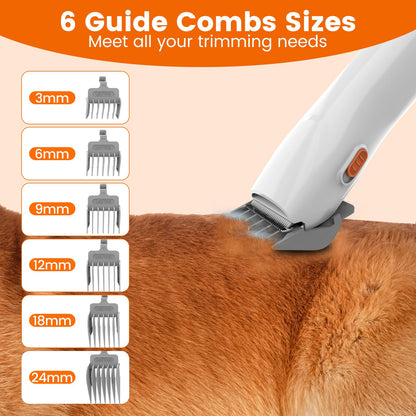 6 Guide Combs Sizes
Meet all your trimming needs

3mm

6mm

9mm

12mm

18mm

24mm