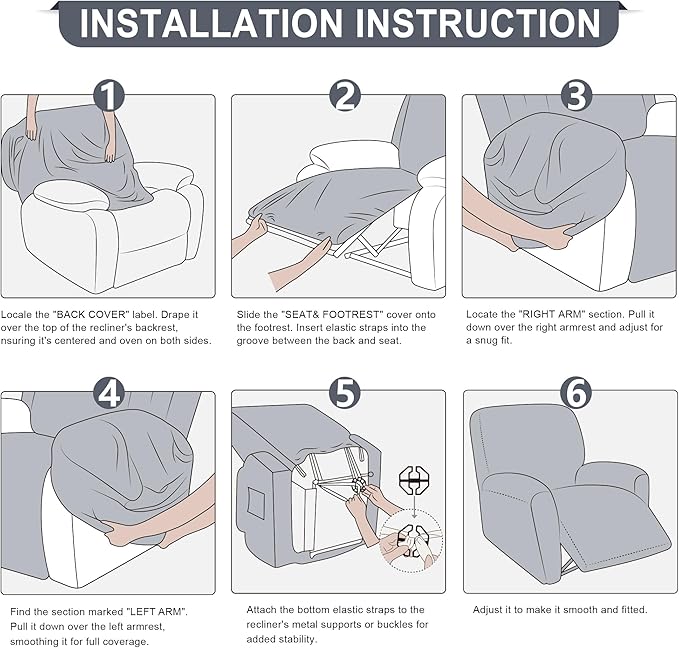 INSTALLATION INSTRUCTION

1

Locale the "BACK COVER" label. Drape it over the top of the recliner's backrest, nsuring it's centered and oven on both sides.

2

Slide the "SEAT& FOOTREST" cover onto the footrest. Insert elastic straps into the groove between the back and seat.

3

Locate the "RIGHT ARM" section. Pull it down over the right armrest and adjust for a snug fit.

4

Find the section marked "LEFT ARM". Pull it down over the left armrest, smoothing it for full coverage.

5

Attach the bottom elastic straps to the recliner's metal supports or buckles for added stability.

6

Adjust it to make it smooth and fitted.