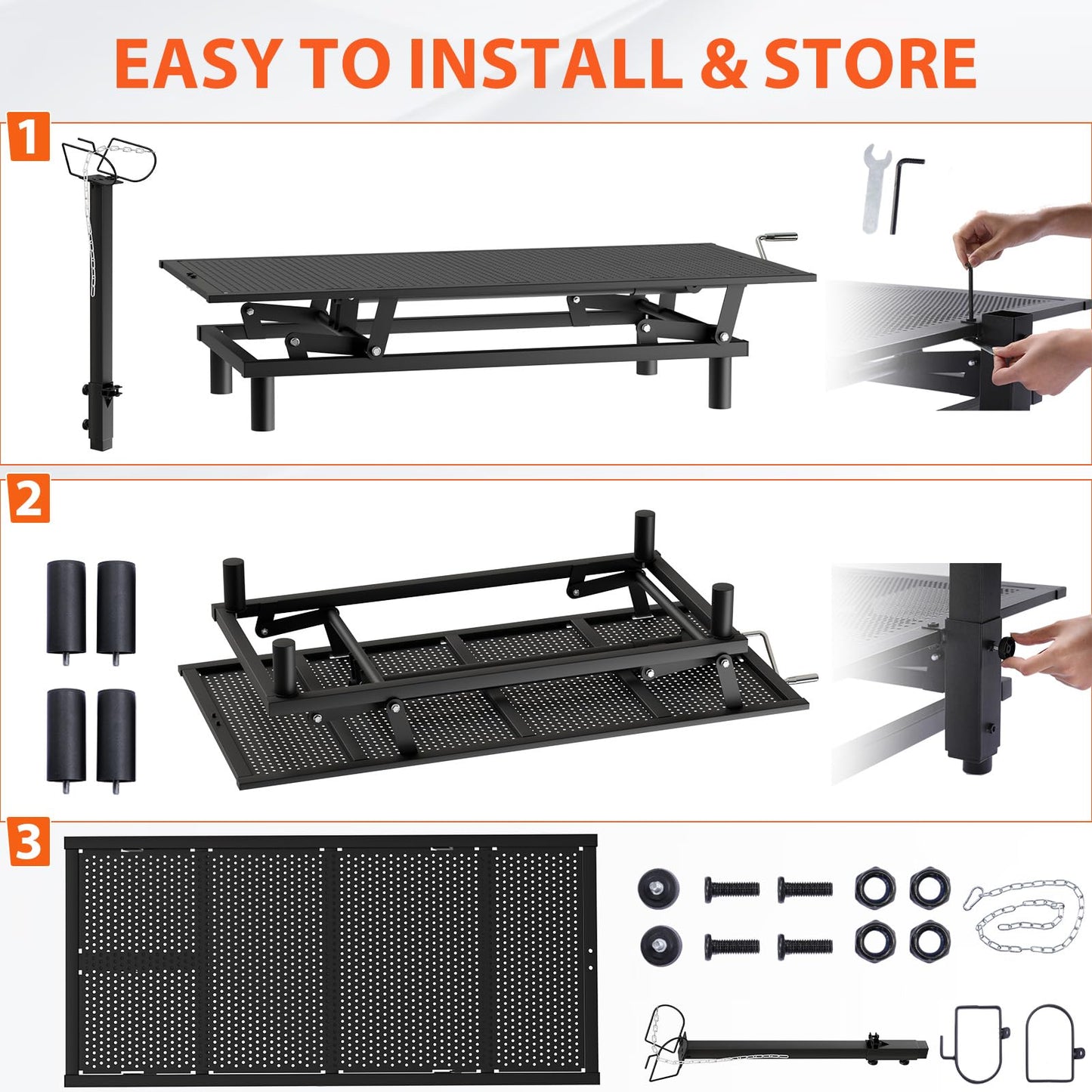 EASY TO INSTALL & STORE

1

2

3