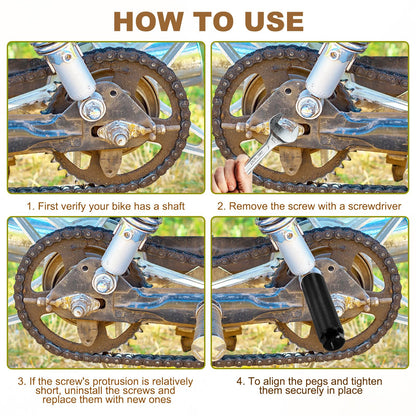 HOW TO USE

1. First verify your bike has a shaft

2. Remove the screw with a screwdriver

3. If the screw's protrusion is relatively short, uninstall the screws and replace them with new ones

4. To align the pegs and tighten them securely in place